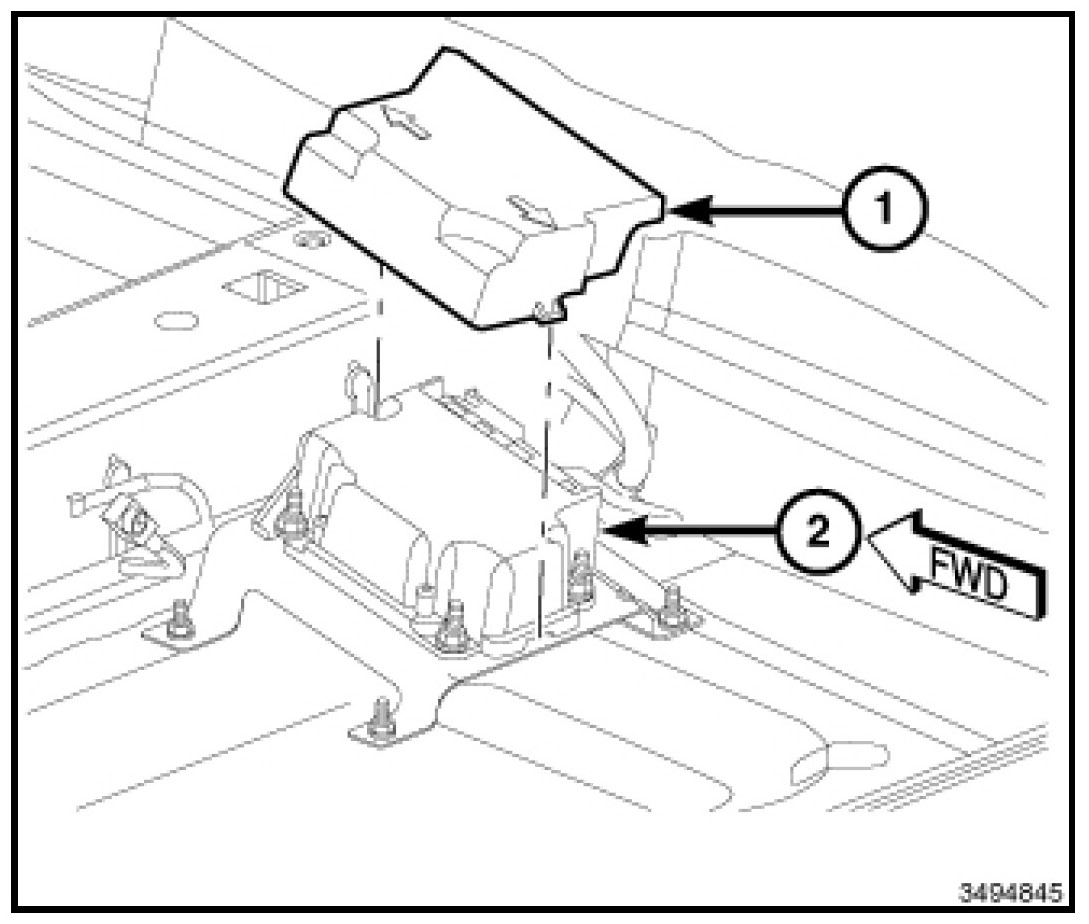 1
2
FWD
3494845