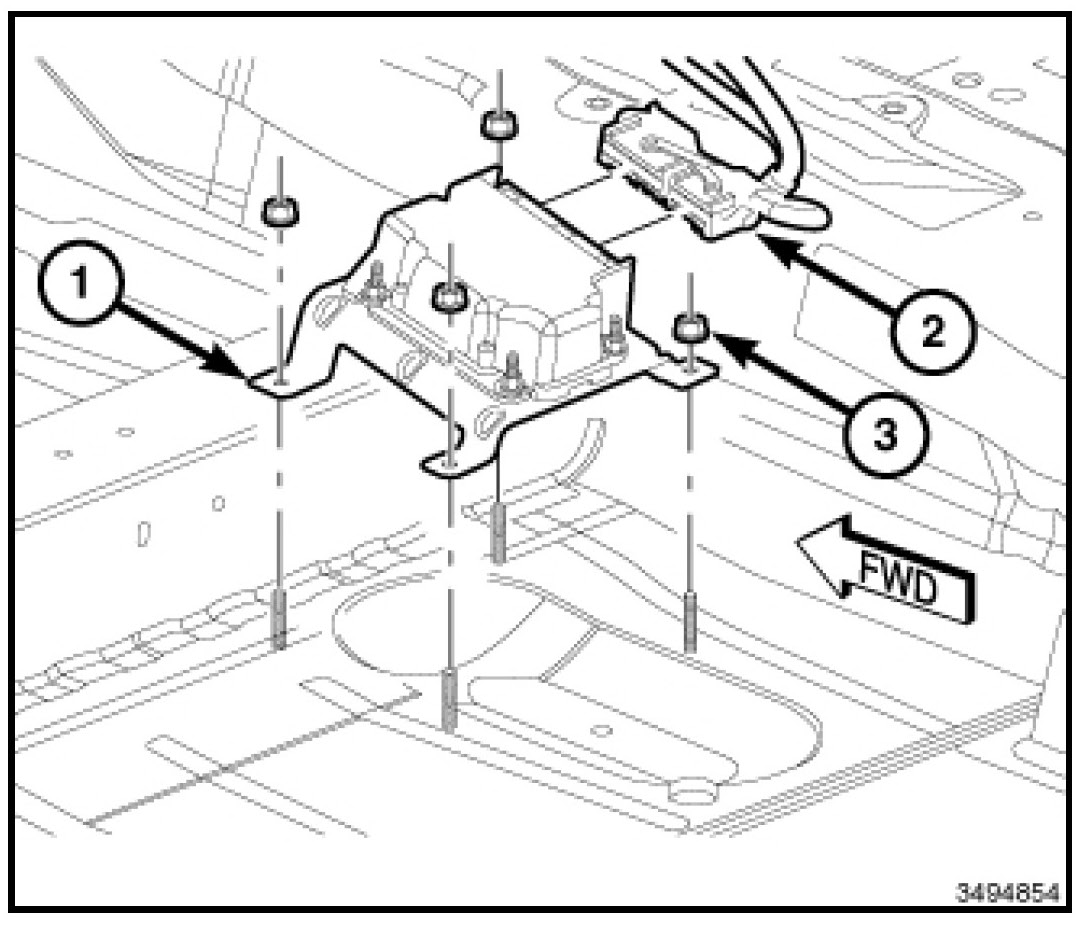 1
2
3
FWD
3494854