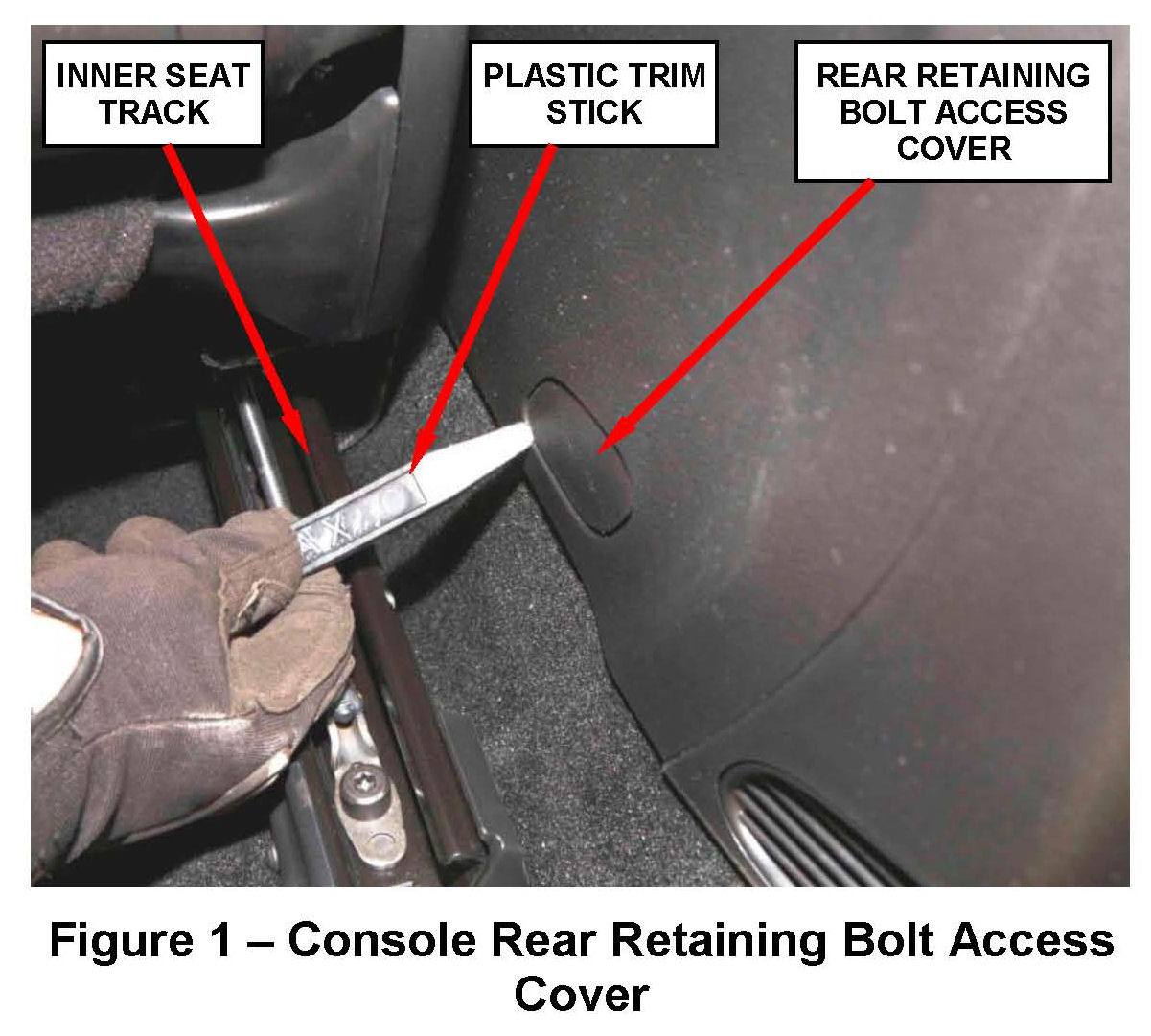 INNER SEAT TRACK

PLASTIC TRIM STICK

REAR RETAINING BOLT ACCESS COVER

Figure 1 – Console Rear Retaining Bolt Access Cover