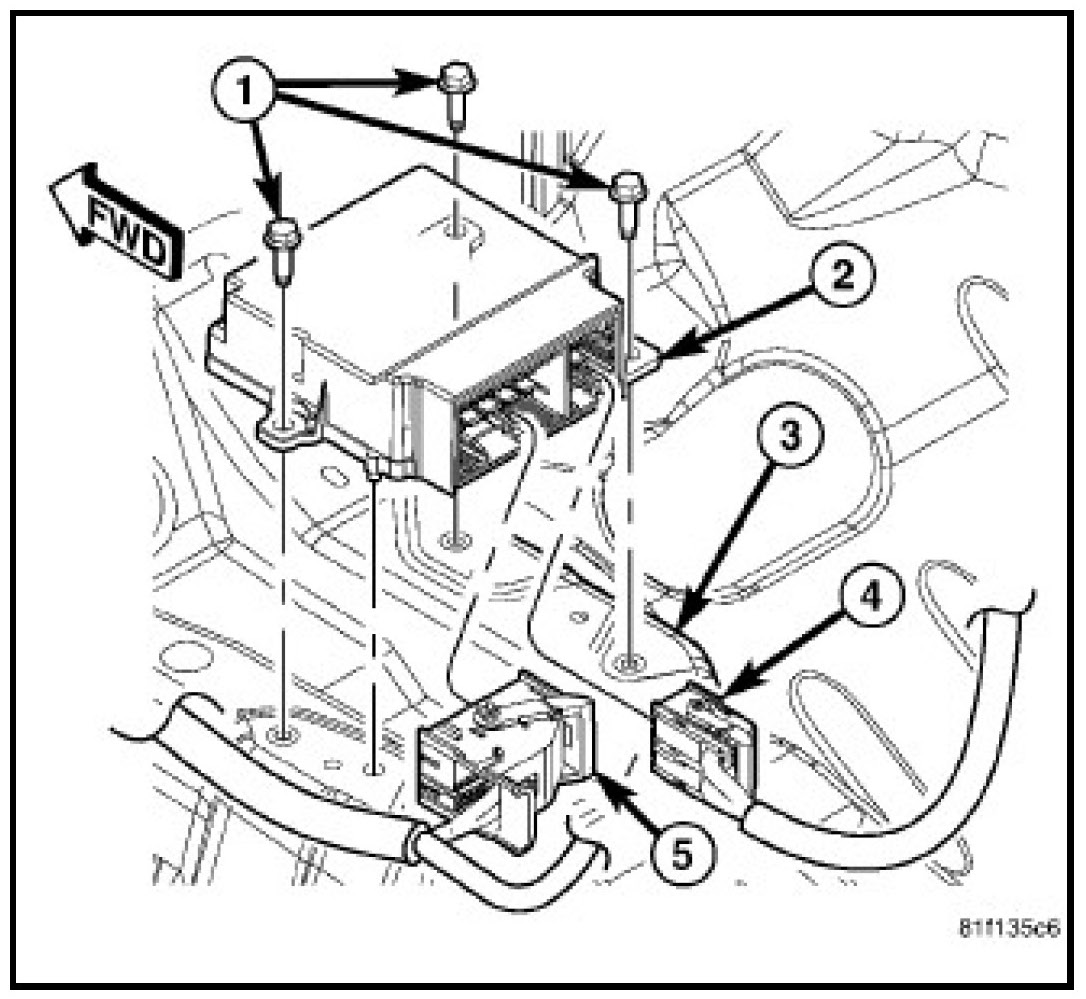 1
FWD
2
3
4
5
81f135c6