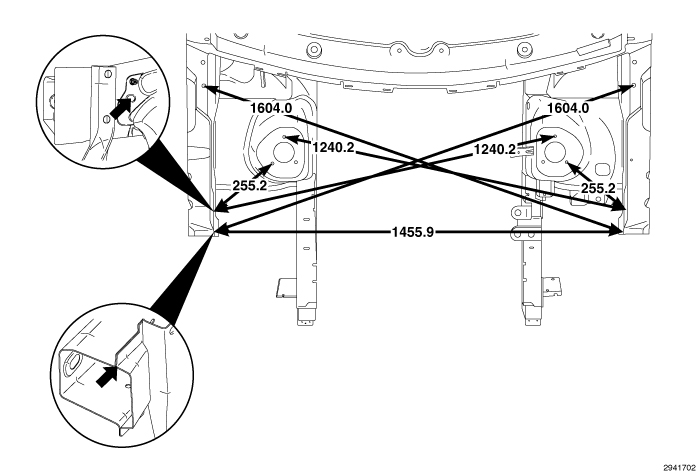 1604.0
1604.0
1240.2
1240.2
255.2
255.2
1455.9
2941702