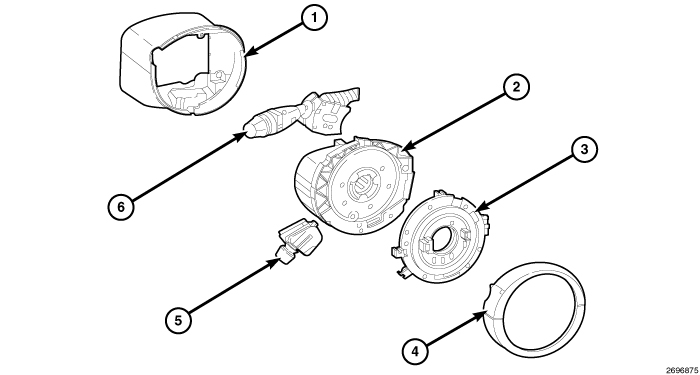 1
2
3
6
5
4
2696875