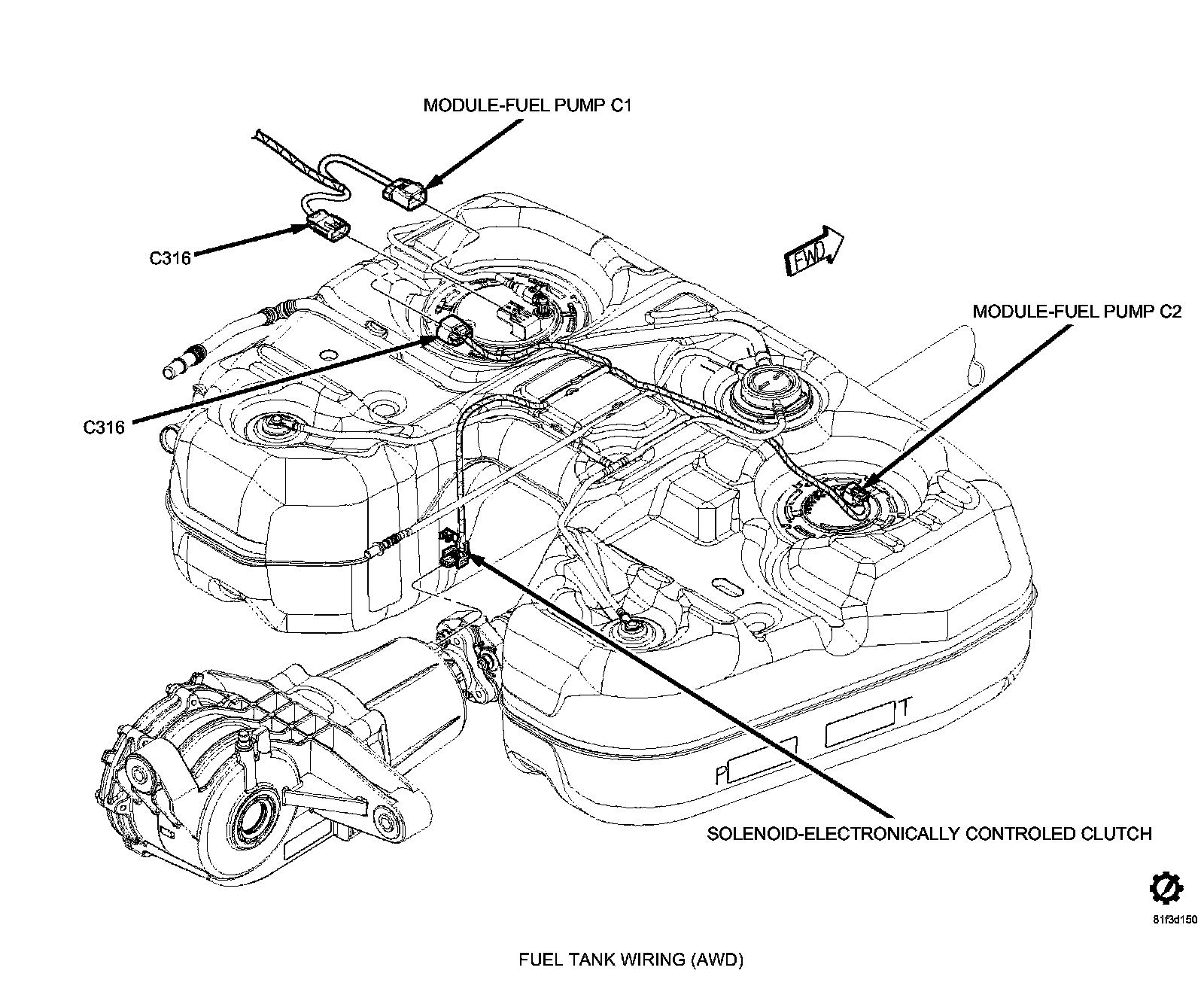 MODULE-FUEL PUMP C1

C316

FWD

MODULE-FUEL PUMP C2

C316

T

P

SOLENOID-ELECTRONICALLY CONTROLED CLUTCH

81f3d150

FUEL TANK WIRING (AWD)