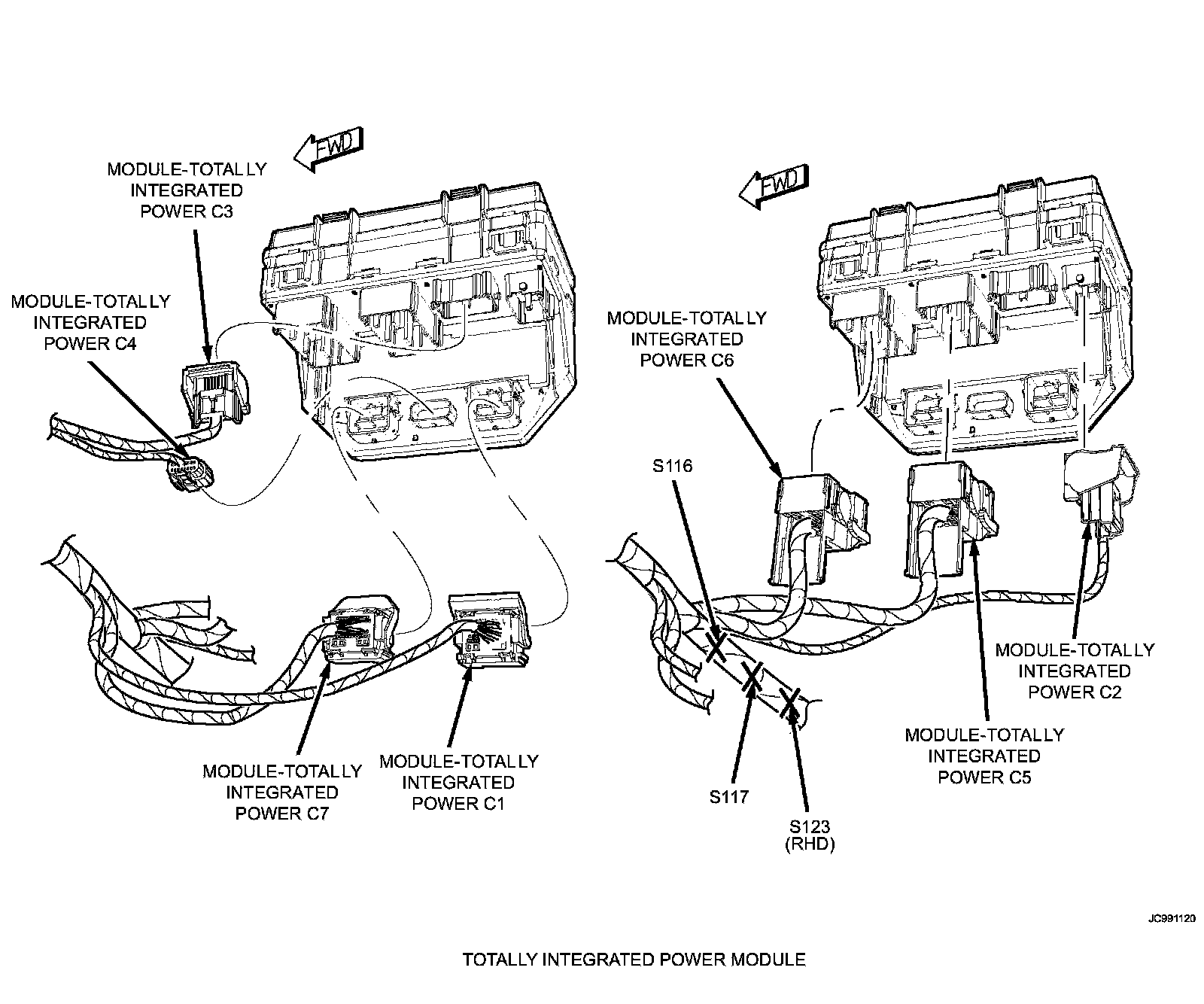 FWD

MODULE-TOTALLY INTEGRATED POWER C3

MODULE-TOTALLY INTEGRATED POWER C4

MODULE-TOTALLY INTEGRATED POWER C7

MODULE-TOTALLY INTEGRATED POWER C1

FWD

MODULE-TOTALLY INTEGRATED POWER C6

S116

S117

S123 (RHD)

MODULE-TOTALLY INTEGRATED POWER C5

MODULE-TOTALLY INTEGRATED POWER C2

JC991120

TOTALLY INTEGRATED POWER MODULE