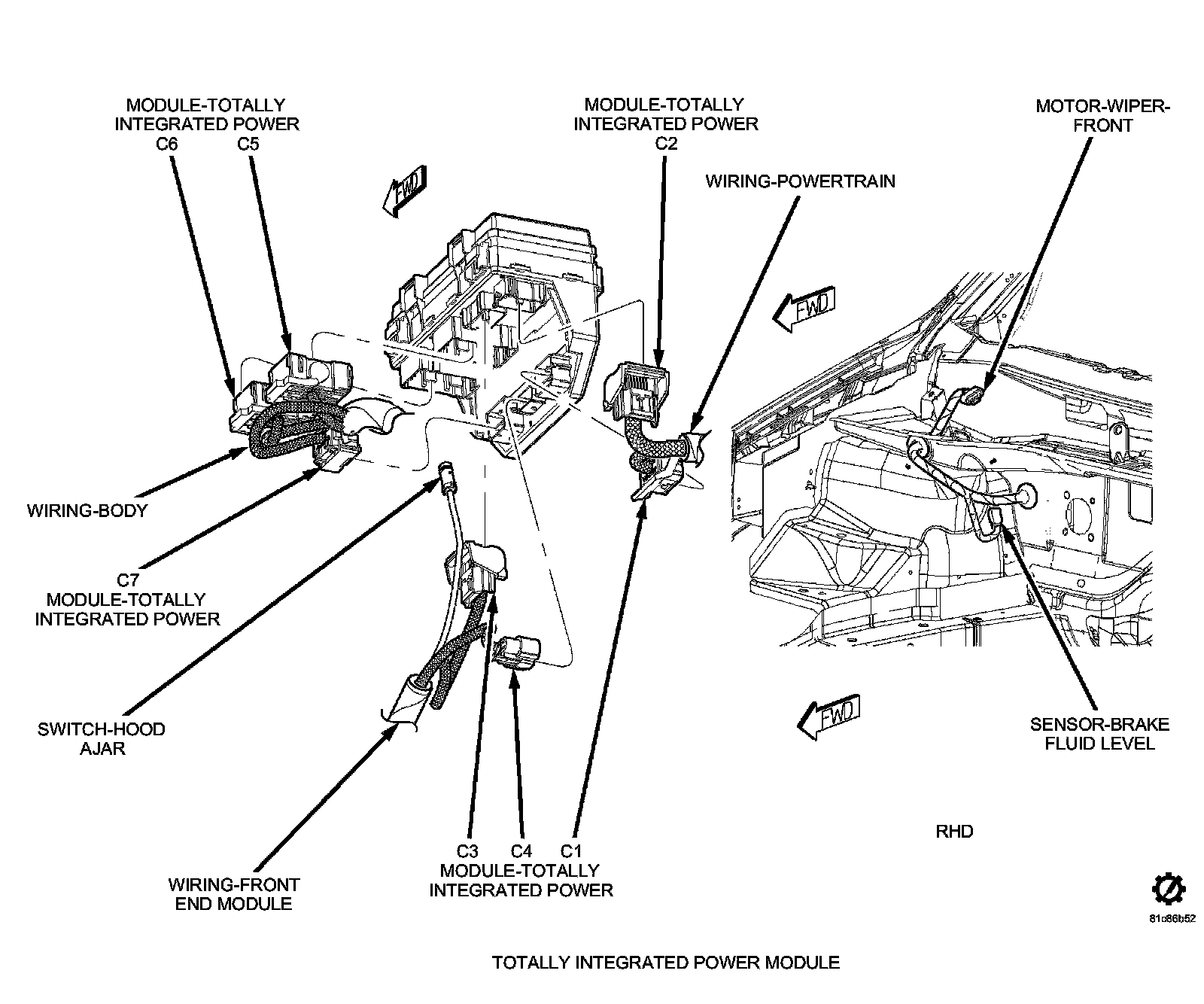 MODULE-TOTALLY INTEGRATED POWER
C6 C5

MODULE-TOTALLY INTEGRATED POWER
C2

MOTOR-WIPER-FRONT

WIRING-POWERTRAIN

FWD

FWD

WIRING-BODY

C7
MODULE-TOTALLY INTEGRATED POWER

SWITCH-HOOD AJAR

FWD

SENSOR-BRAKE FLUID LEVEL

RHD

WIRING-FRONT END MODULE

C3 C4 C1
MODULE-TOTALLY INTEGRATED POWER

81c86b52

TOTALLY INTEGRATED POWER MODULE