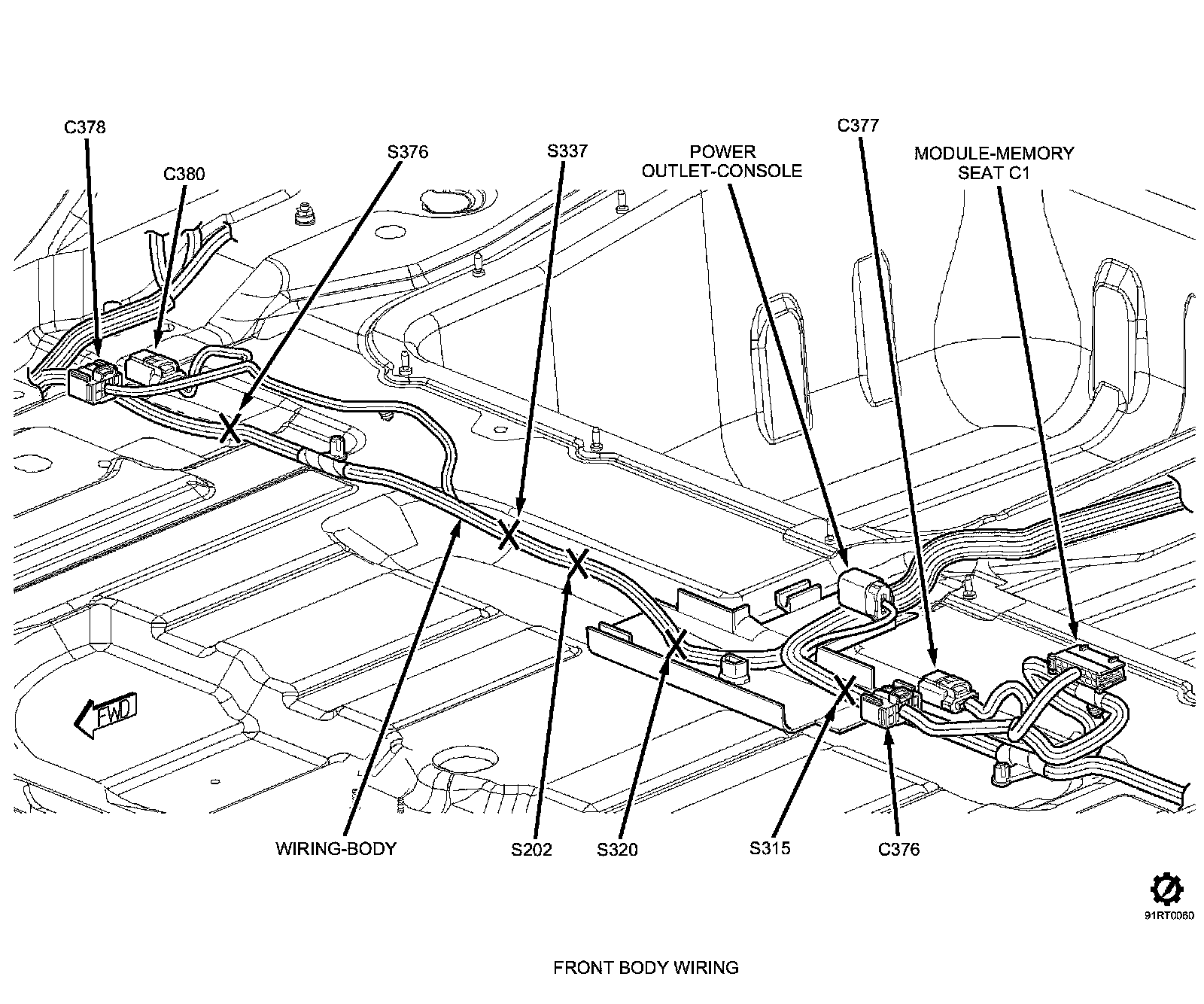 C378

C380

S376

S337

POWER OUTLET-CONSOLE

C377

MODULE-MEMORY SEAT C1

FWD

WIRING-BODY

S202

S320

S315

C376

91RT0060

FRONT BODY WIRING