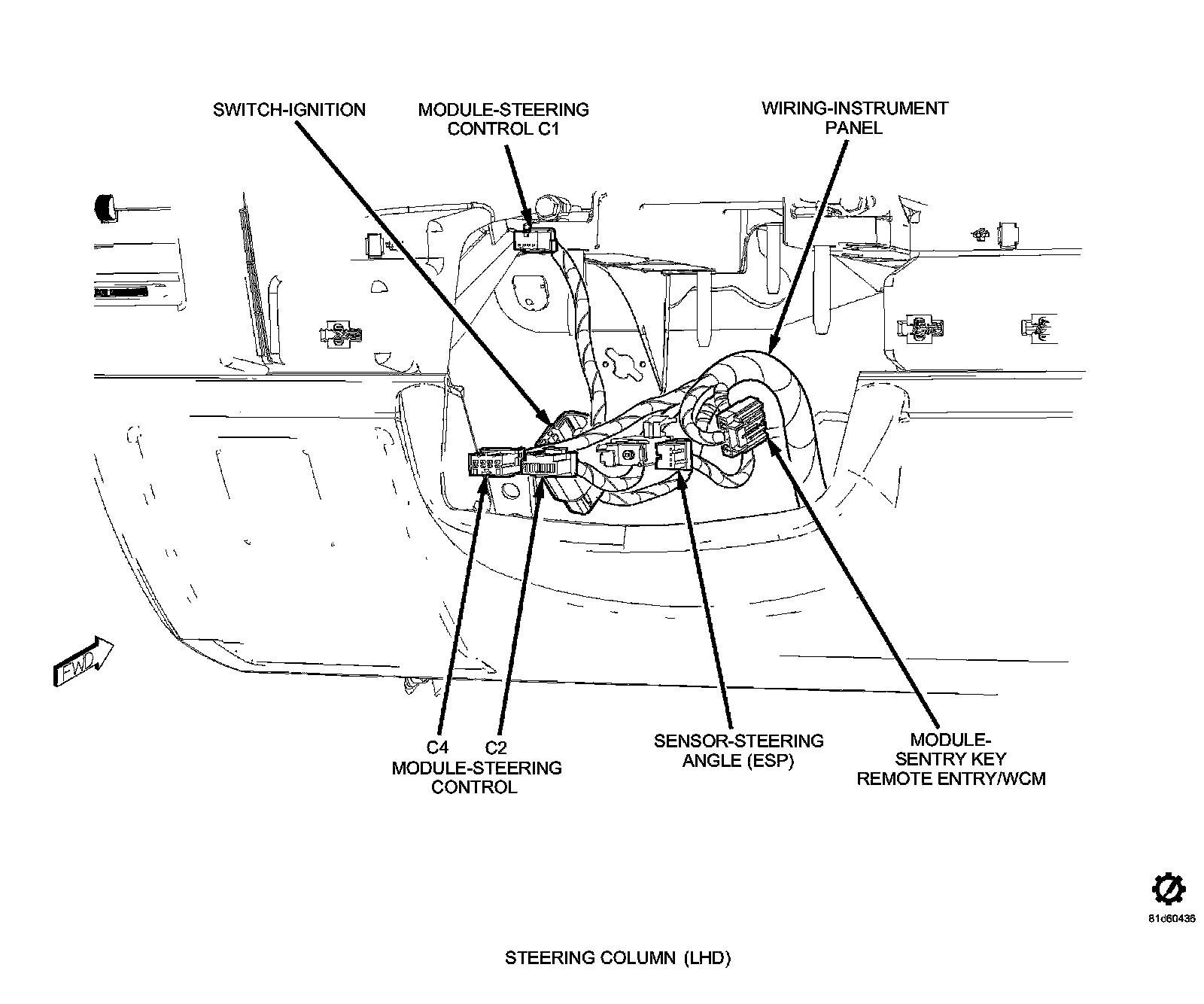 SWITCH-IGNITION

MODULE-STEERING CONTROL C1

WIRING-INSTRUMENT PANEL

FWD

C4 C2
MODULE-STEERING CONTROL

SENSOR-STEERING ANGLE (ESP)

MODULE-SENTRY KEY REMOTE ENTRY/WCM

81d60436

STEERING COLUMN (LHD)