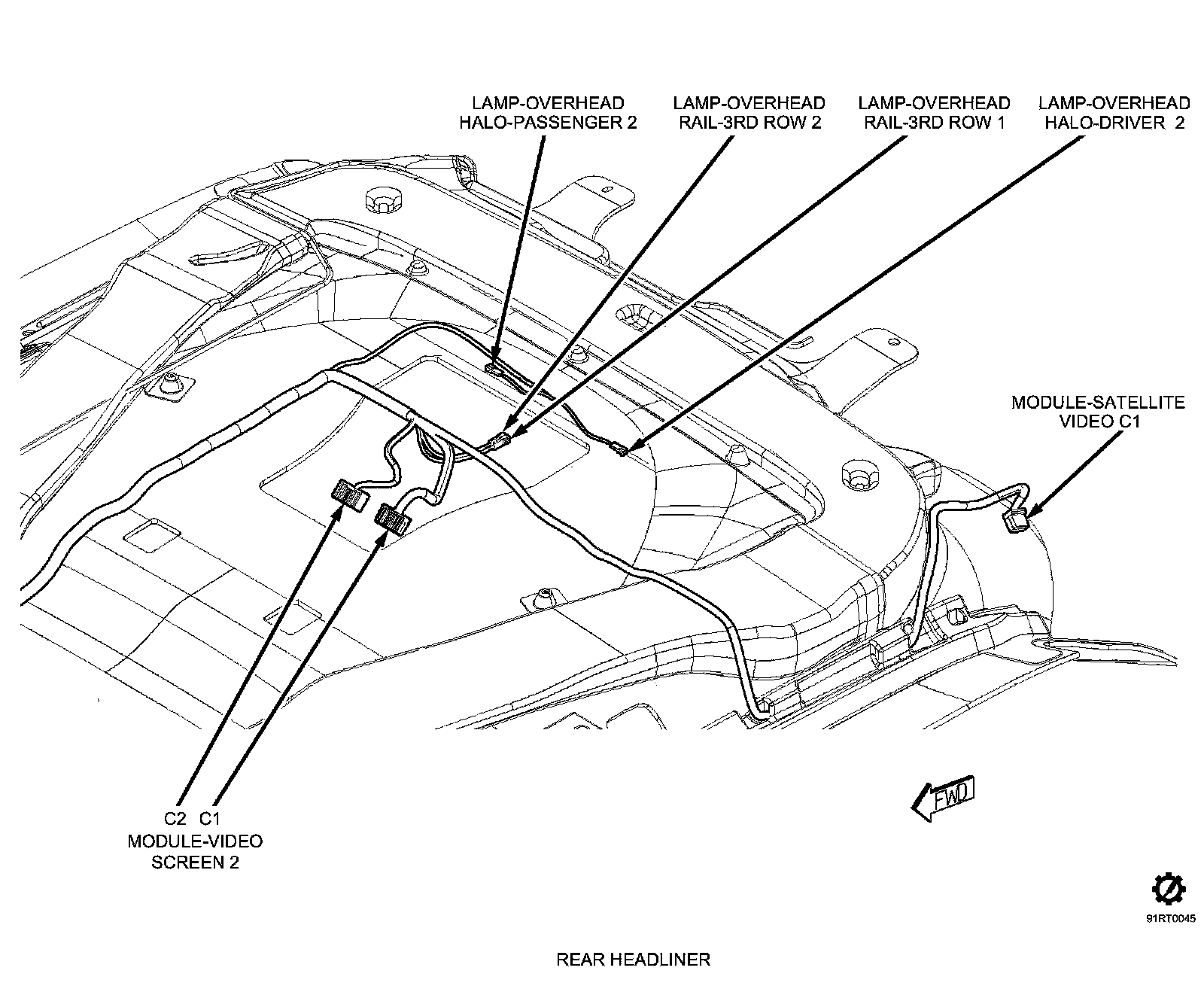 LAMP-OVERHEAD
HALO-PASSENGER 2

LAMP-OVERHEAD
RAIL-3RD ROW 2

LAMP-OVERHEAD
RAIL-3RD ROW 1

LAMP-OVERHEAD
HALO-DRIVER 2

MODULE-SATELLITE
VIDEO C1

C2 C1
MODULE-VIDEO
SCREEN 2

FWD

91RT0045

REAR HEADLINER