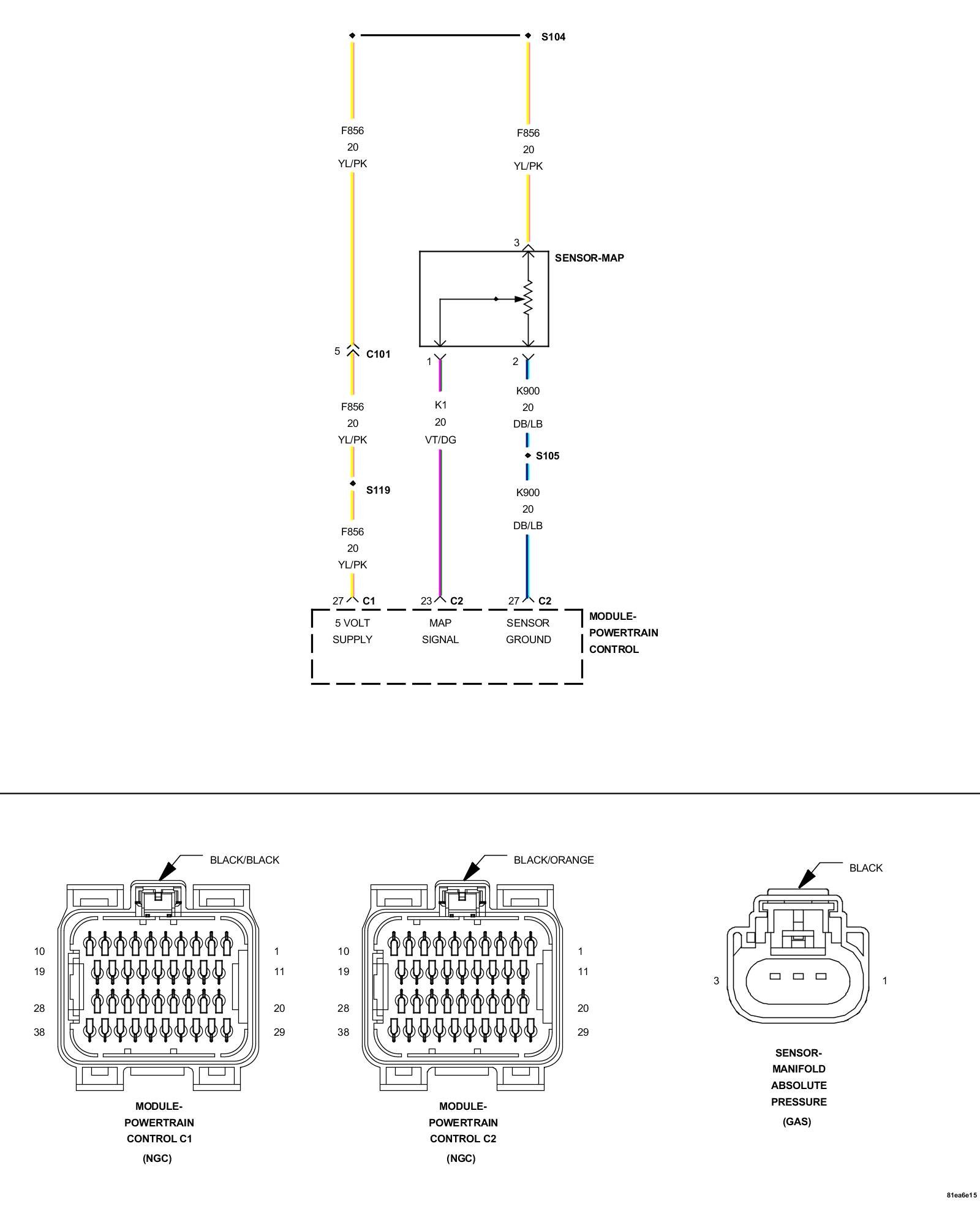 S104

F856
20
YL/PK

F856
20
YL/PK

3
SENSOR-MAP

5
C101

1

2

F856
20
YL/PK

K1
20
VT/DG

K900
20
DB/LB

S105

S119

K900
20
DB/LB

F856
20
YL/PK

27 C1
23 C2
27 C2

5 VOLT SUPPLY
MAP SIGNAL
SENSOR GROUND

MODULE-POWERTRAIN CONTROL

BLACK/BLACK

10 19 28 38
1 11 20 29

MODULE-POWERTRAIN CONTROL C1
(NGC)

BLACK/ORANGE

10 19 28 38
1 11 20 29

MODULE-POWERTRAIN CONTROL C2
(NGC)

BLACK

3
1

SENSOR-MANIFOLD ABSOLUTE PRESSURE
(GAS)

81ea6e15