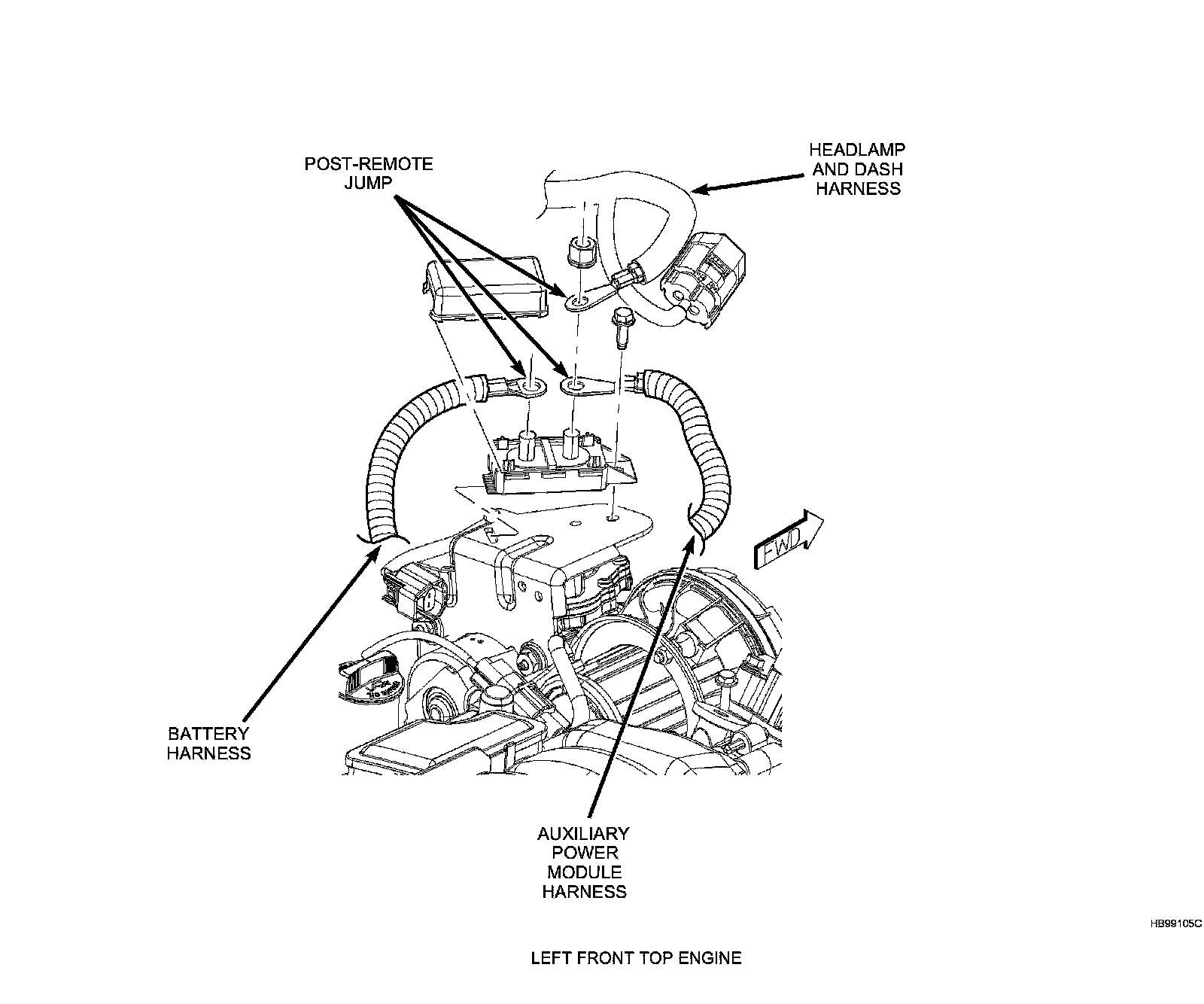 POST-REMOTE JUMP

HEADLAMP AND DASH HARNESS

FWD

BATTERY HARNESS

AUXILIARY POWER MODULE HARNESS

HB99105C

LEFT FRONT TOP ENGINE