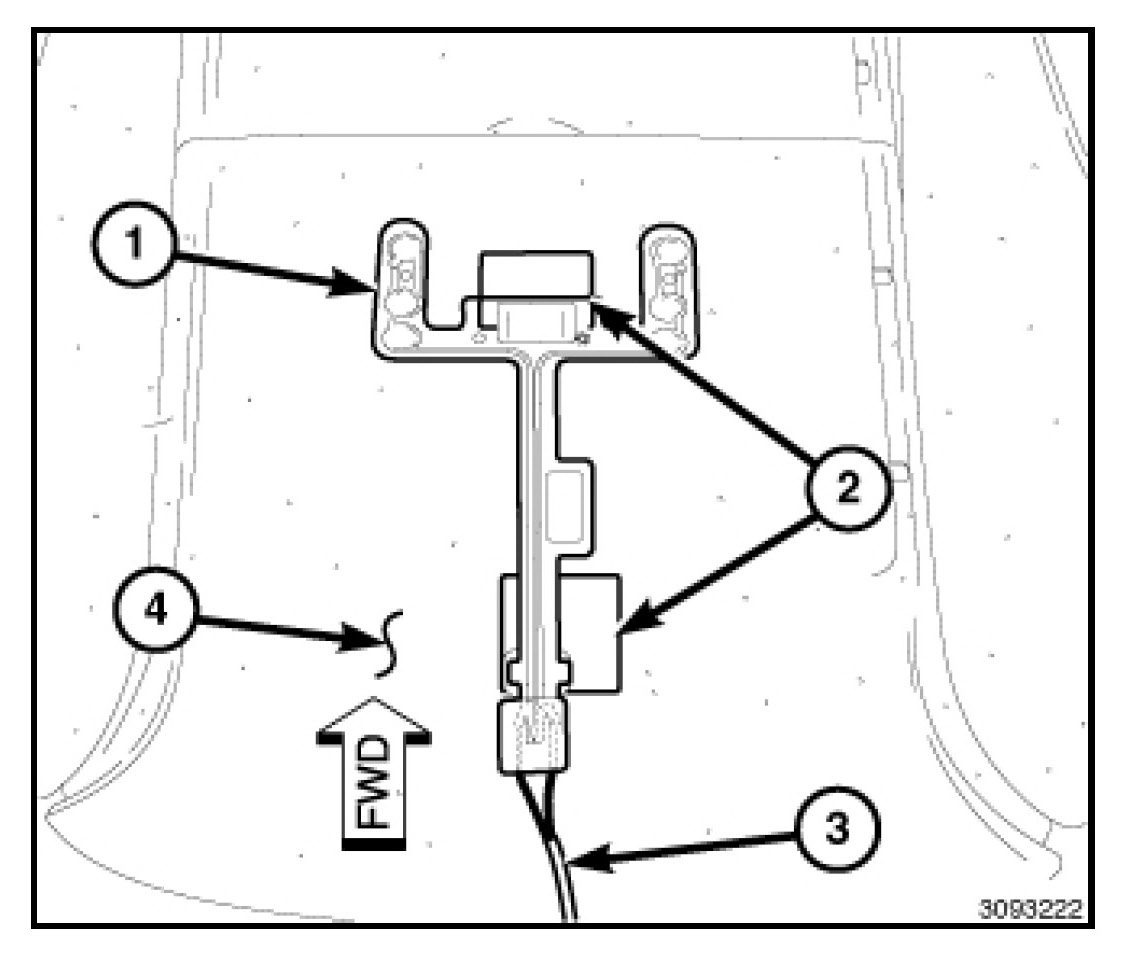 1
2
4
FWD
3
3093222