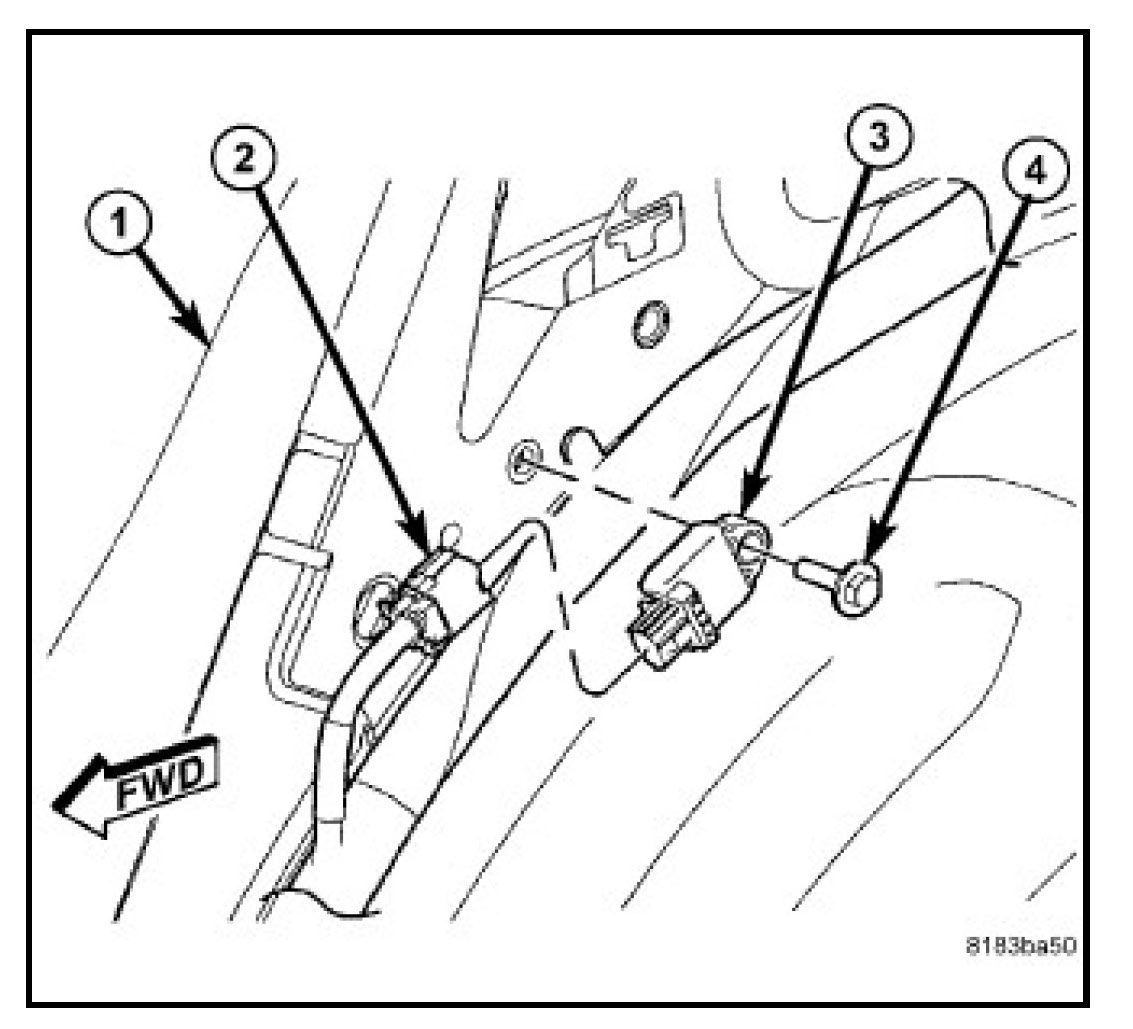 1
2
3
4
FWD
8183ba50