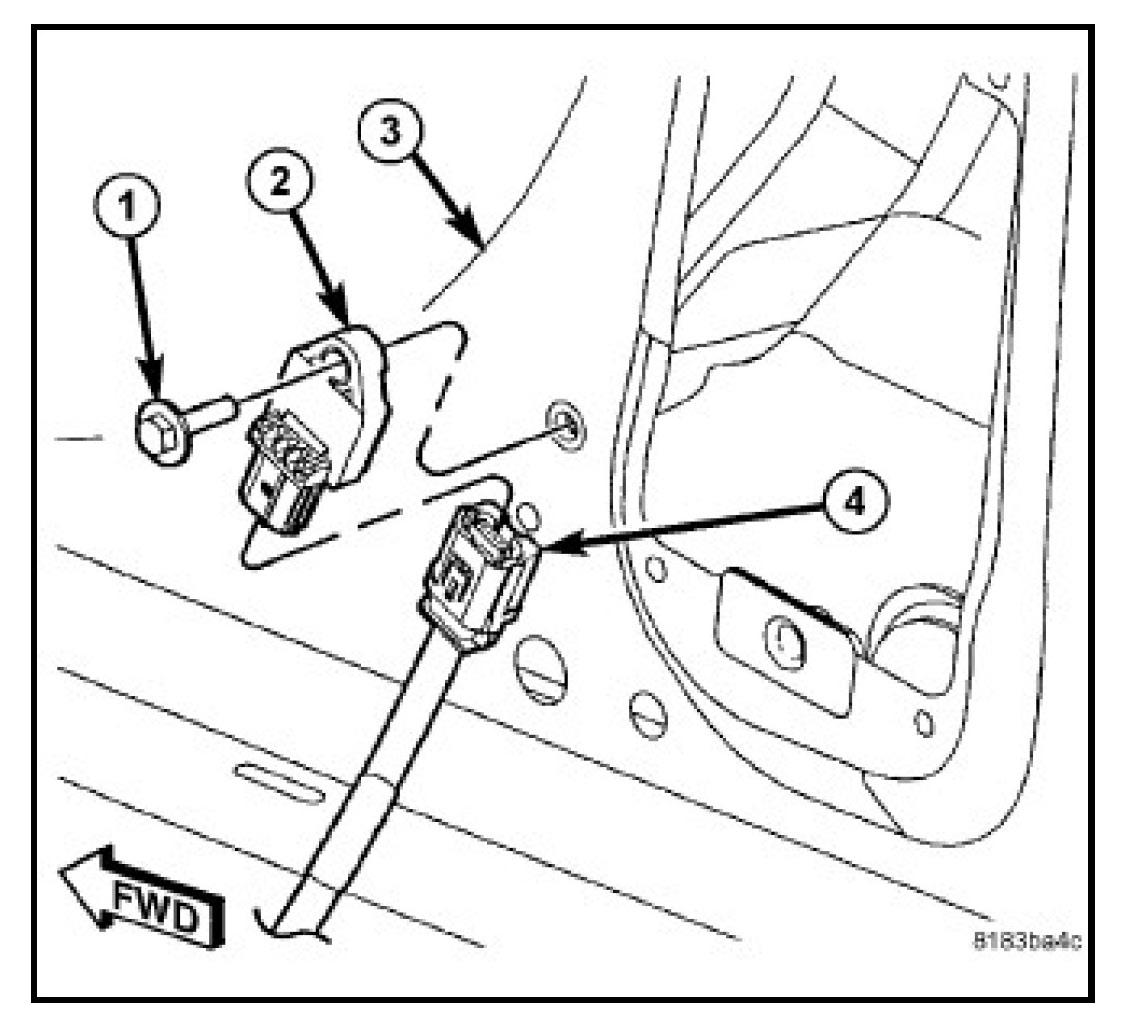 3
2
1
4
FWD
8183ba4c