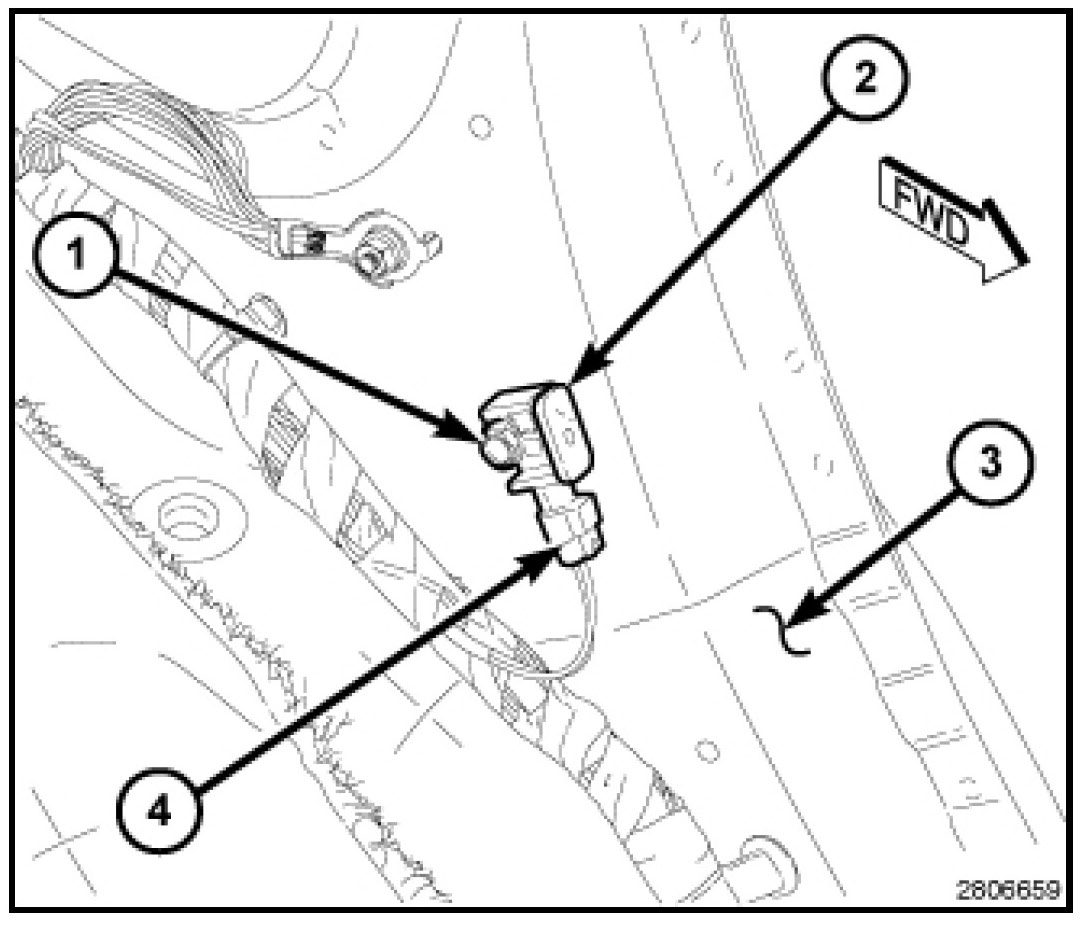 2

FWD

1

3

4

2806659