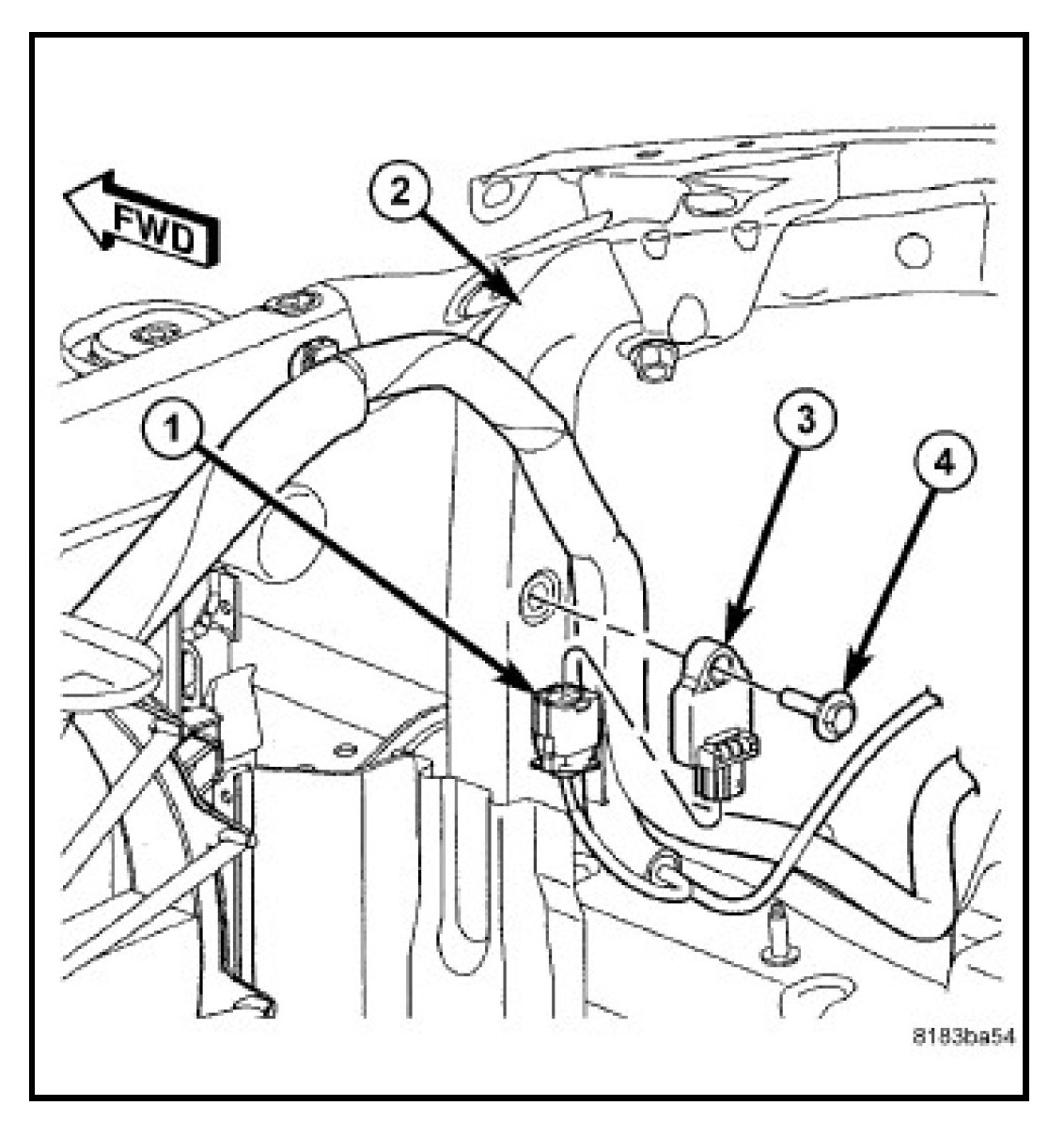 FWD

2

1

3

4

8183ba54