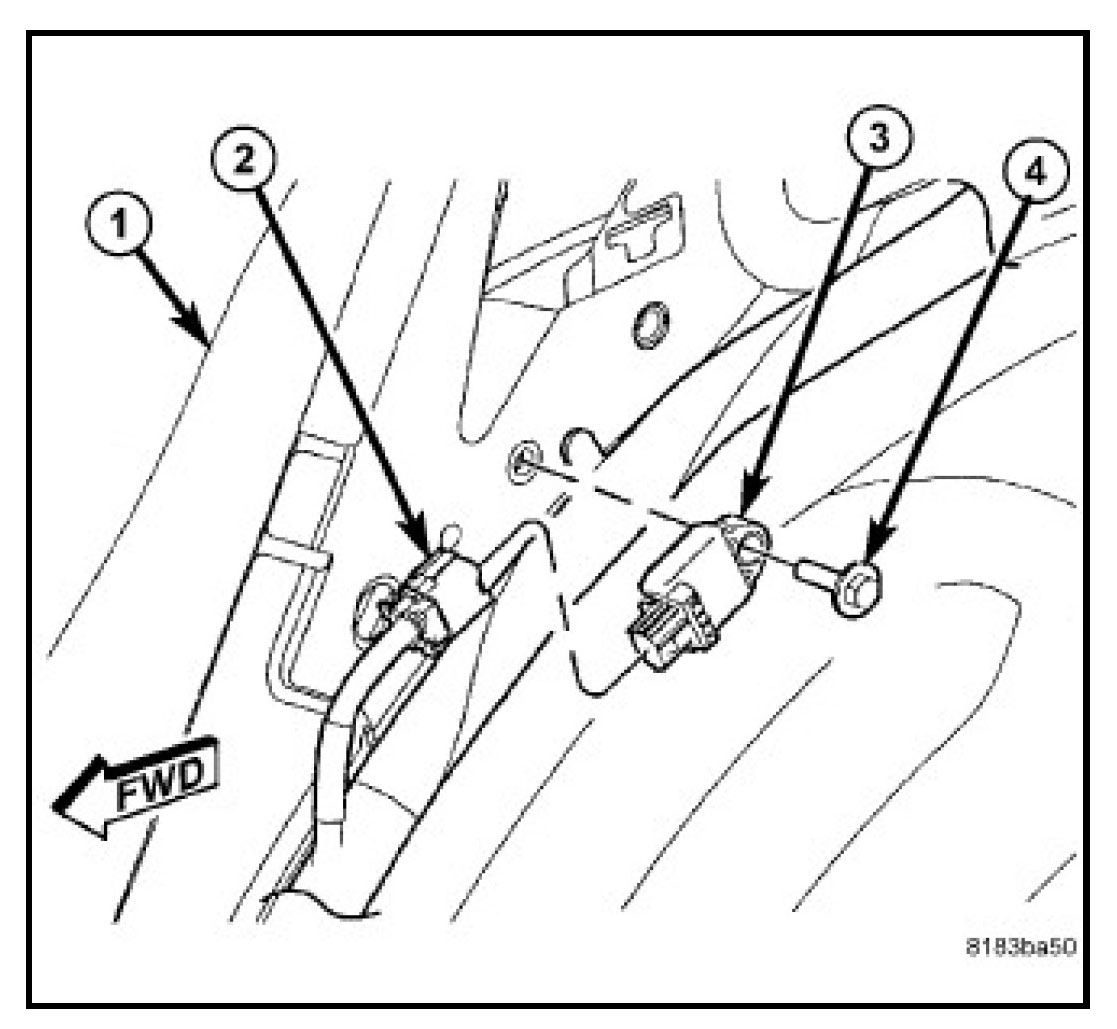 1
2
3
4
FWD
8183ba50