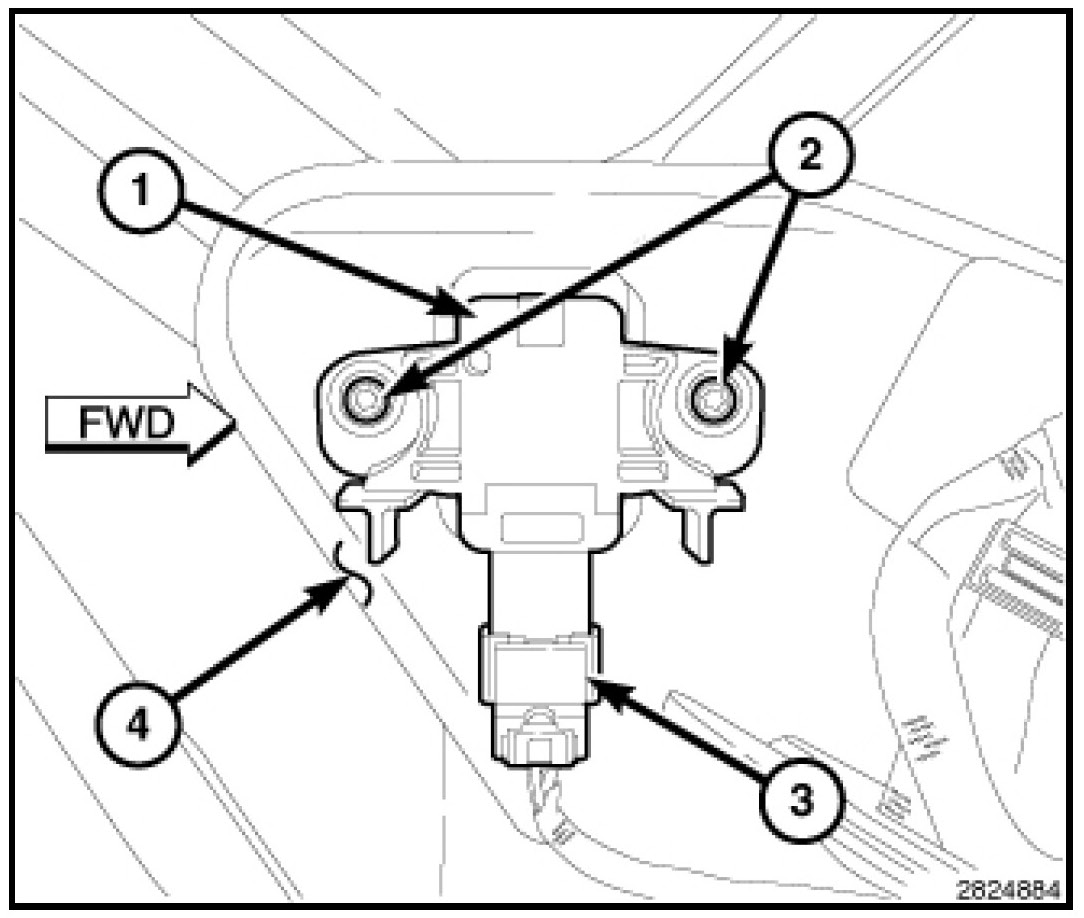 1
2
FWD
4
3
2824884