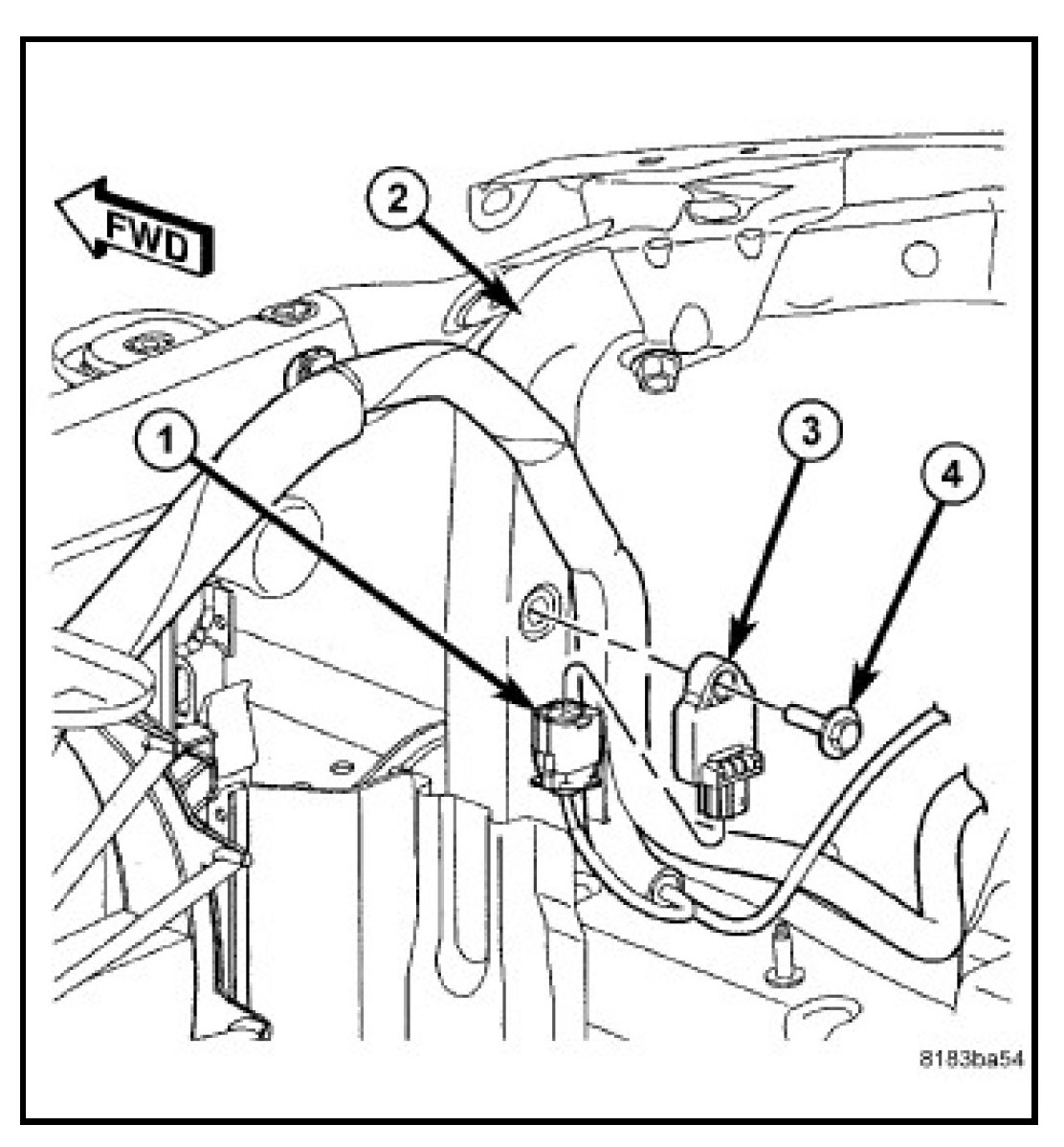 FWD

2

1

3

4

8183ba54