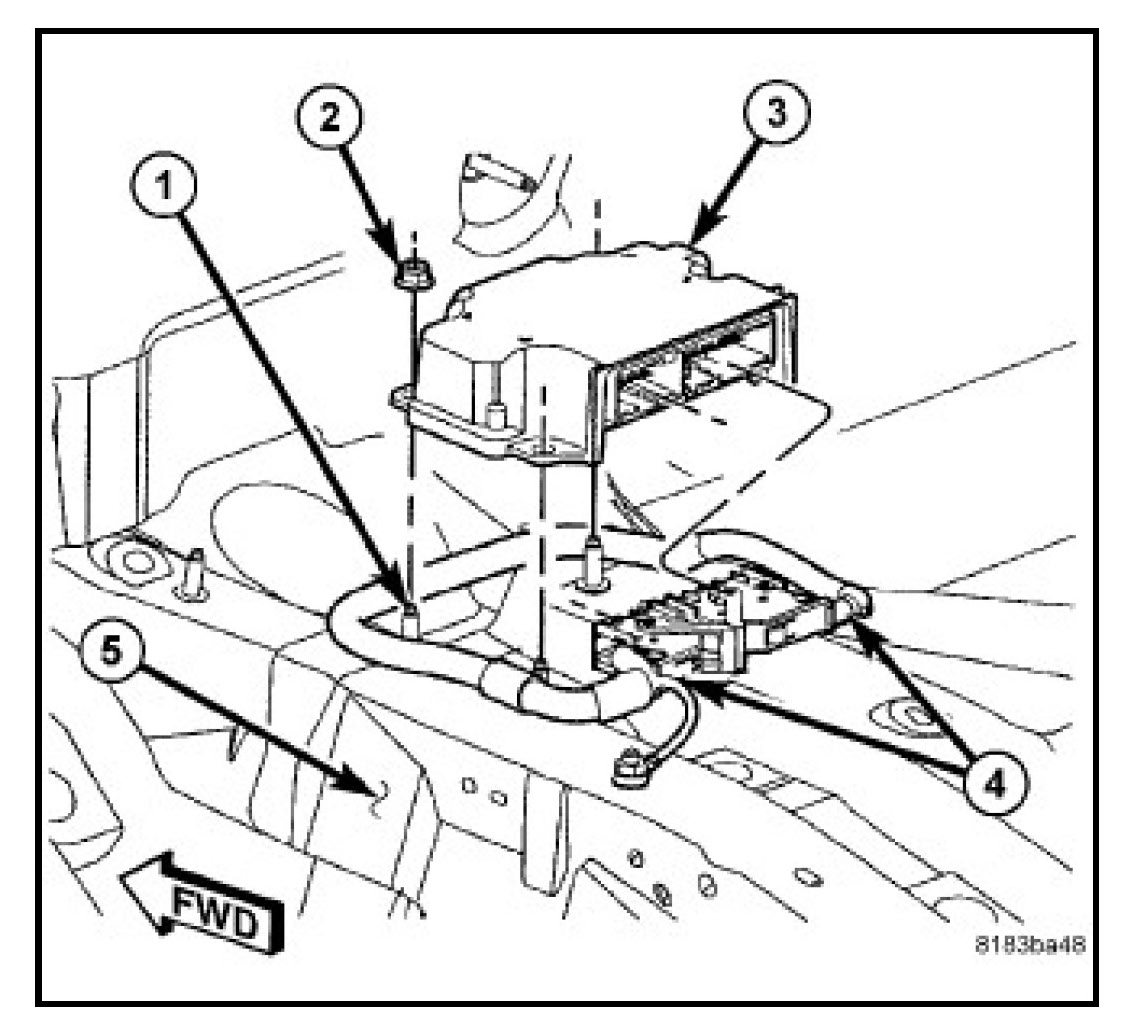 2
3
1
5
4
FWD
8183ba48