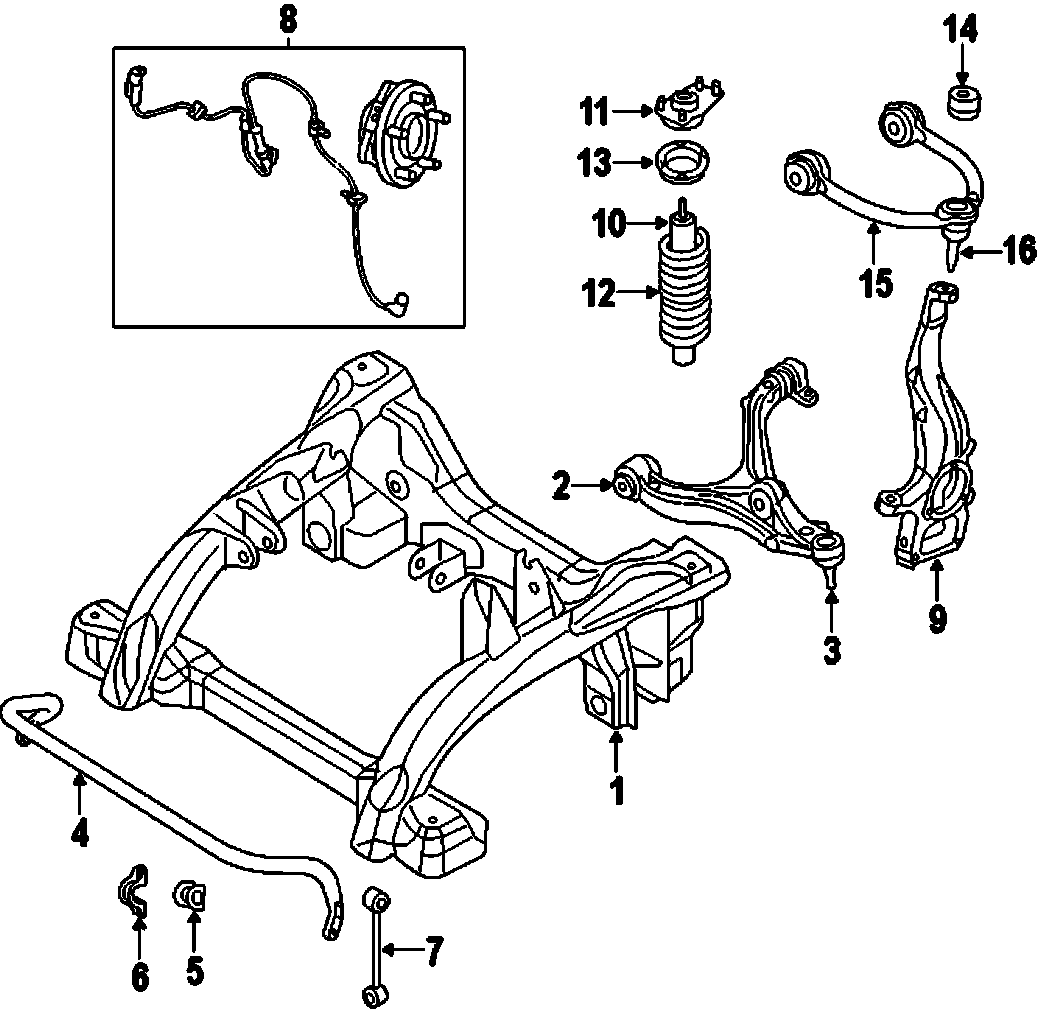 8
14
11
13
10
12
15
16
2
3
9
1
4
6
5
7