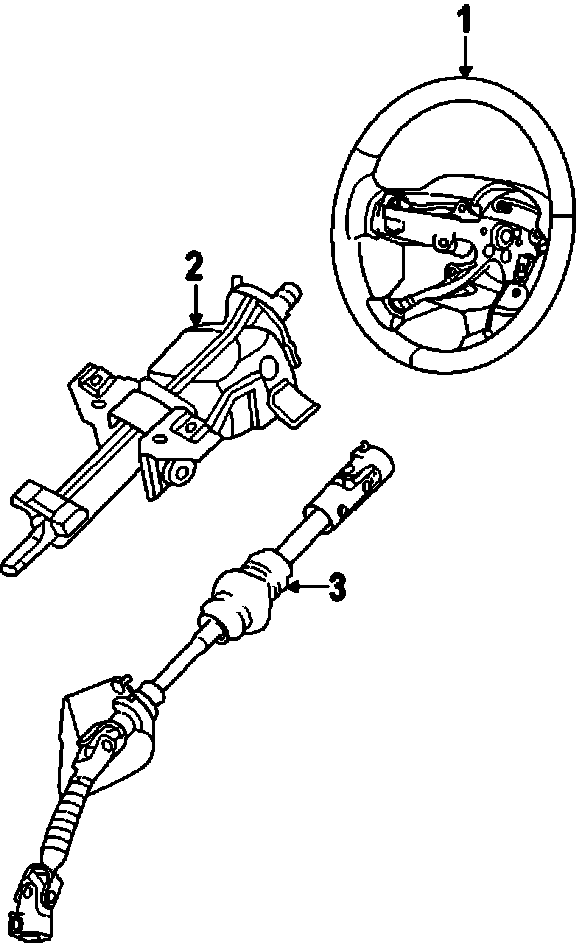 1
2
3