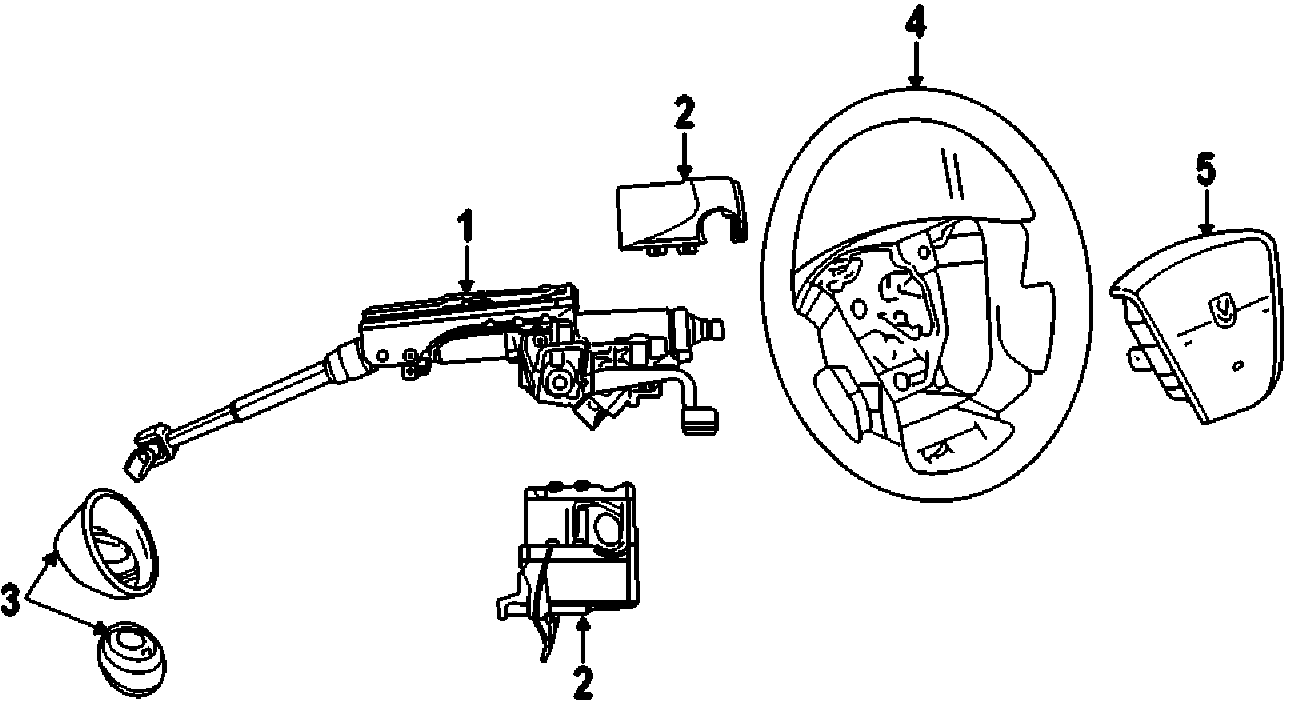 4
2
5
1
3
2