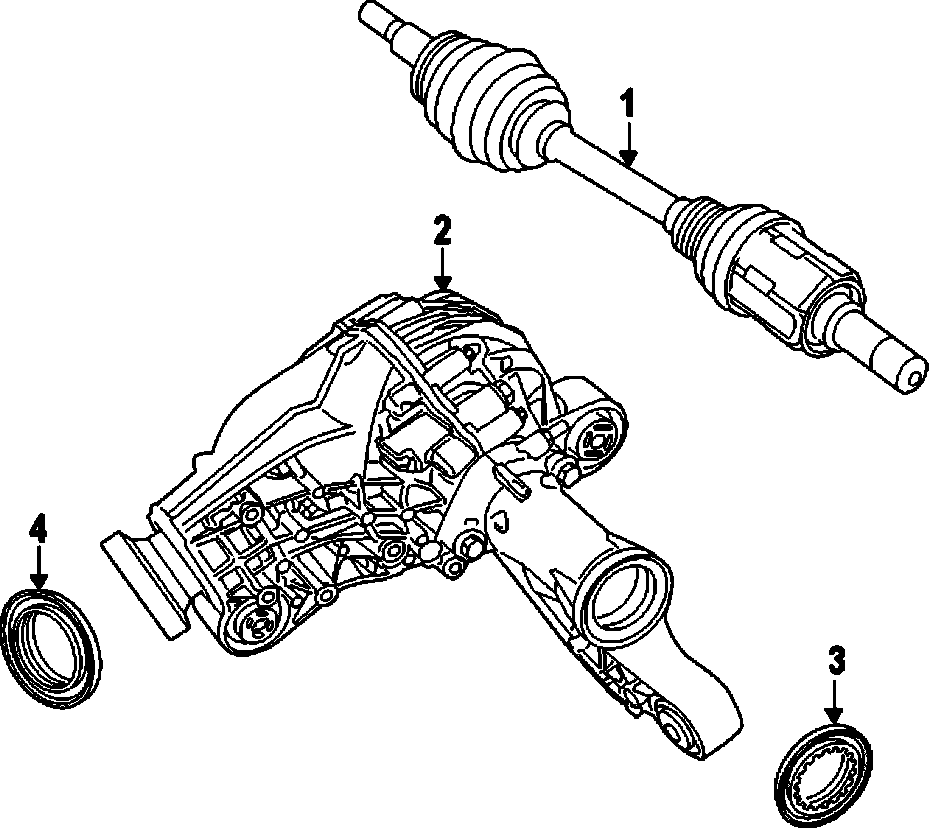 1
2
4
3