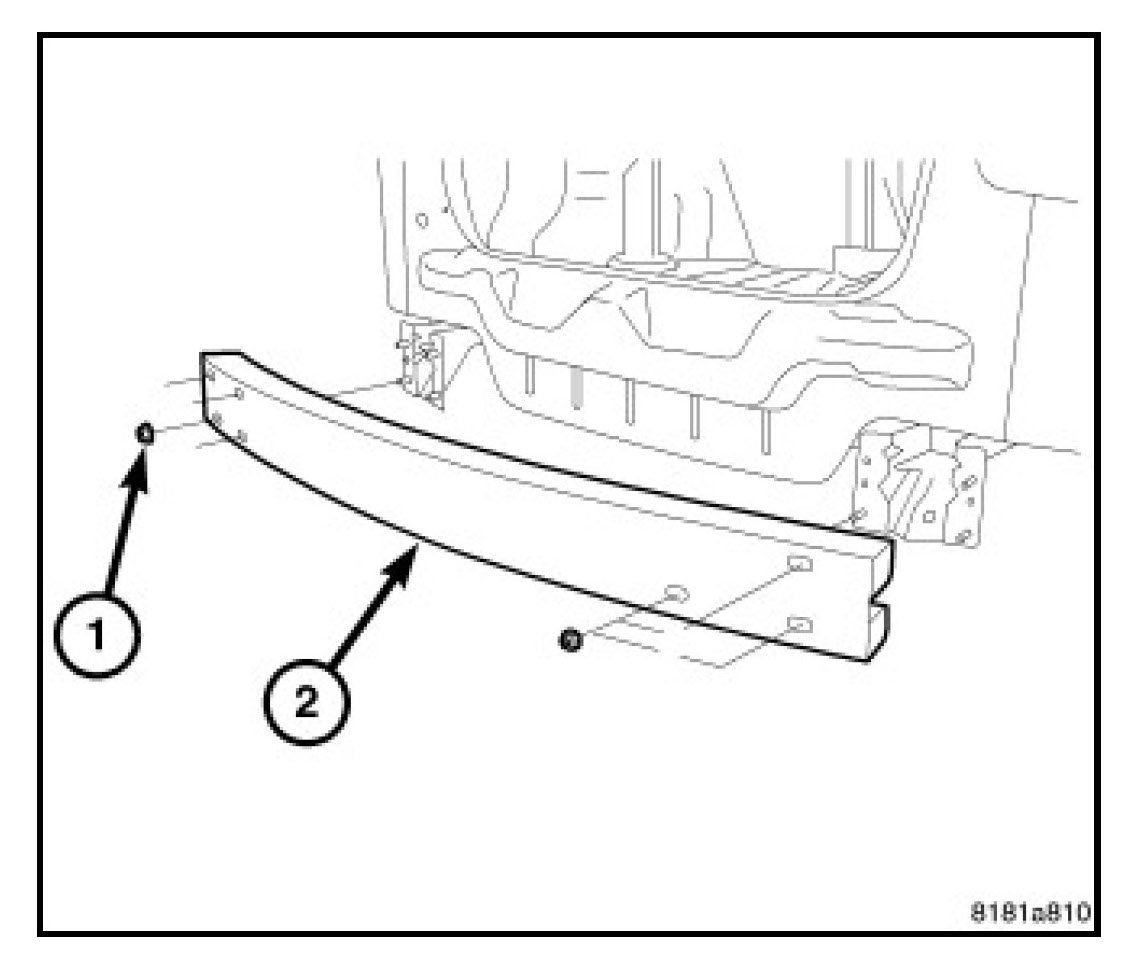 1

2

8181a810