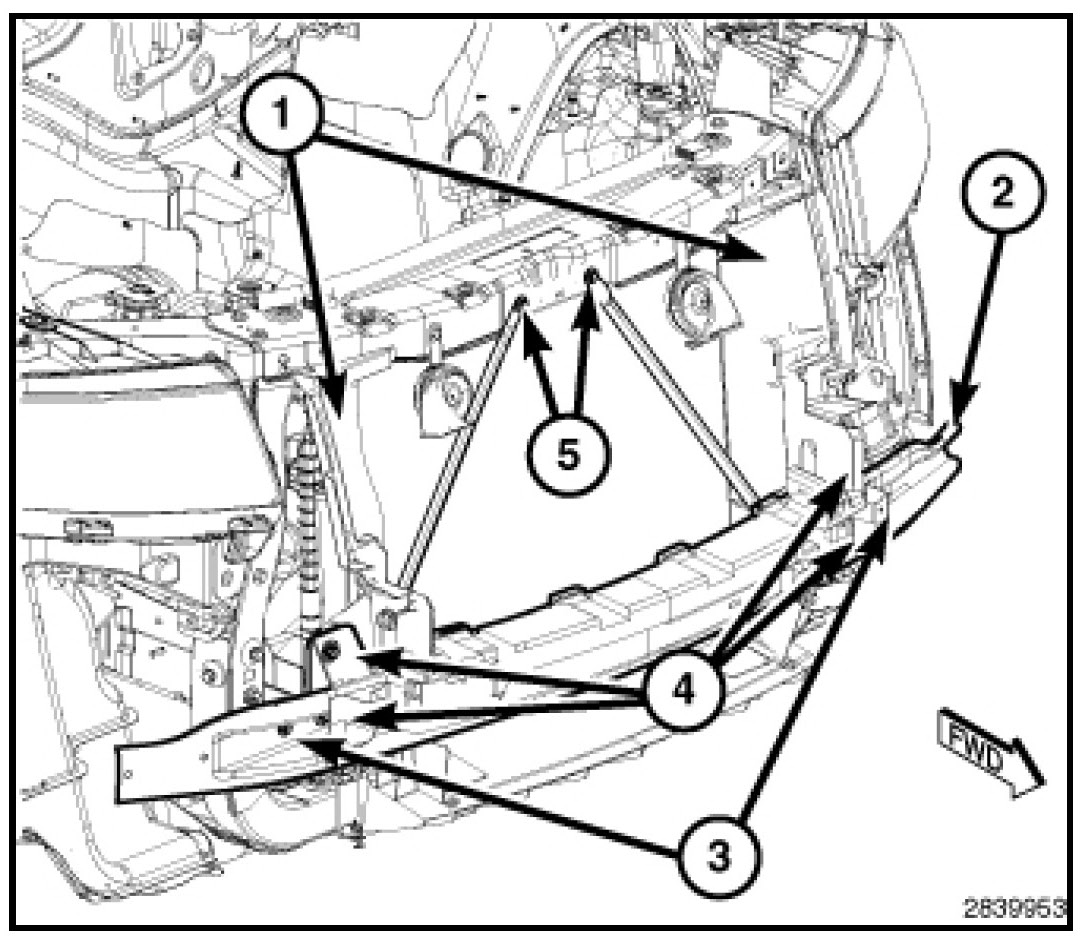 1
2
5
4
FWD
3
2839953