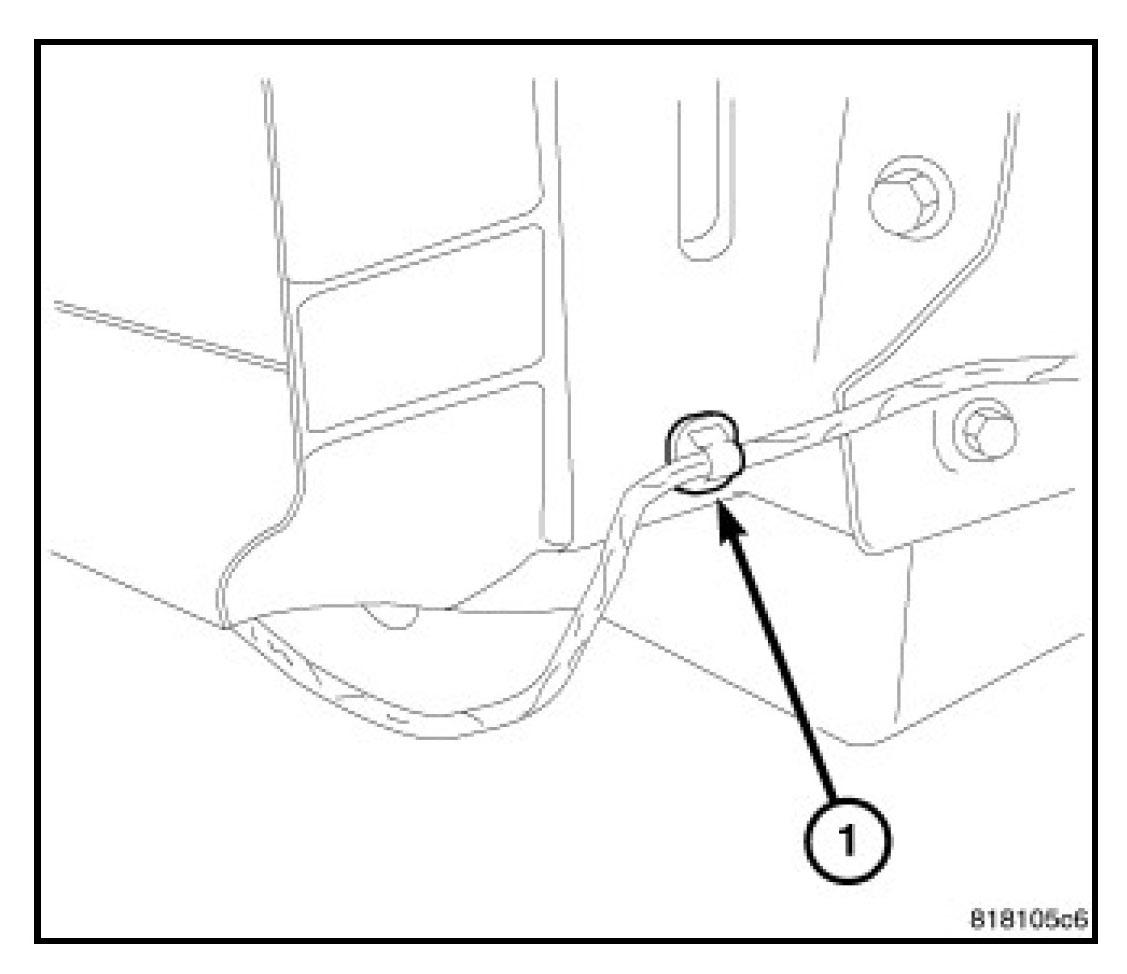 1

818105c6