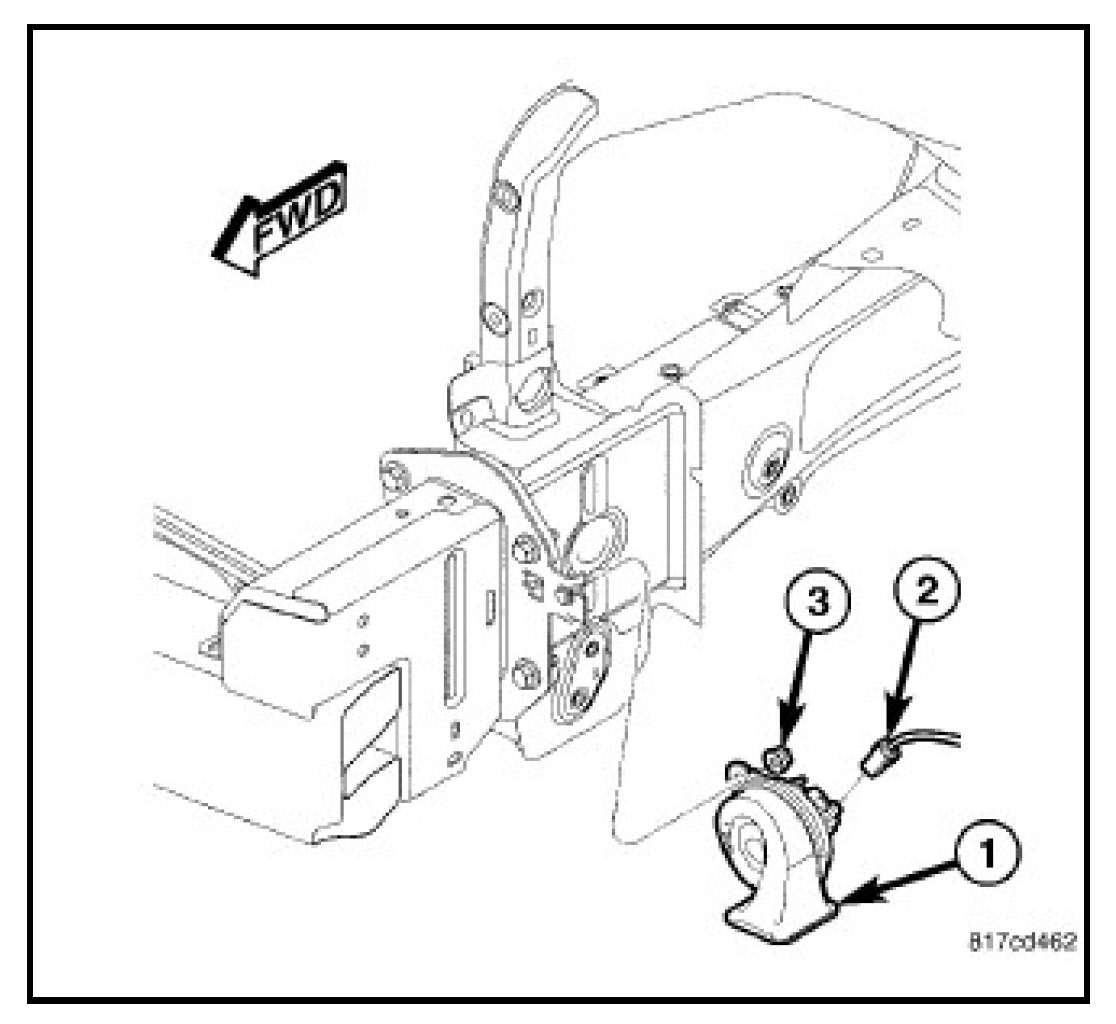 FWD

3

2

1

817cd462