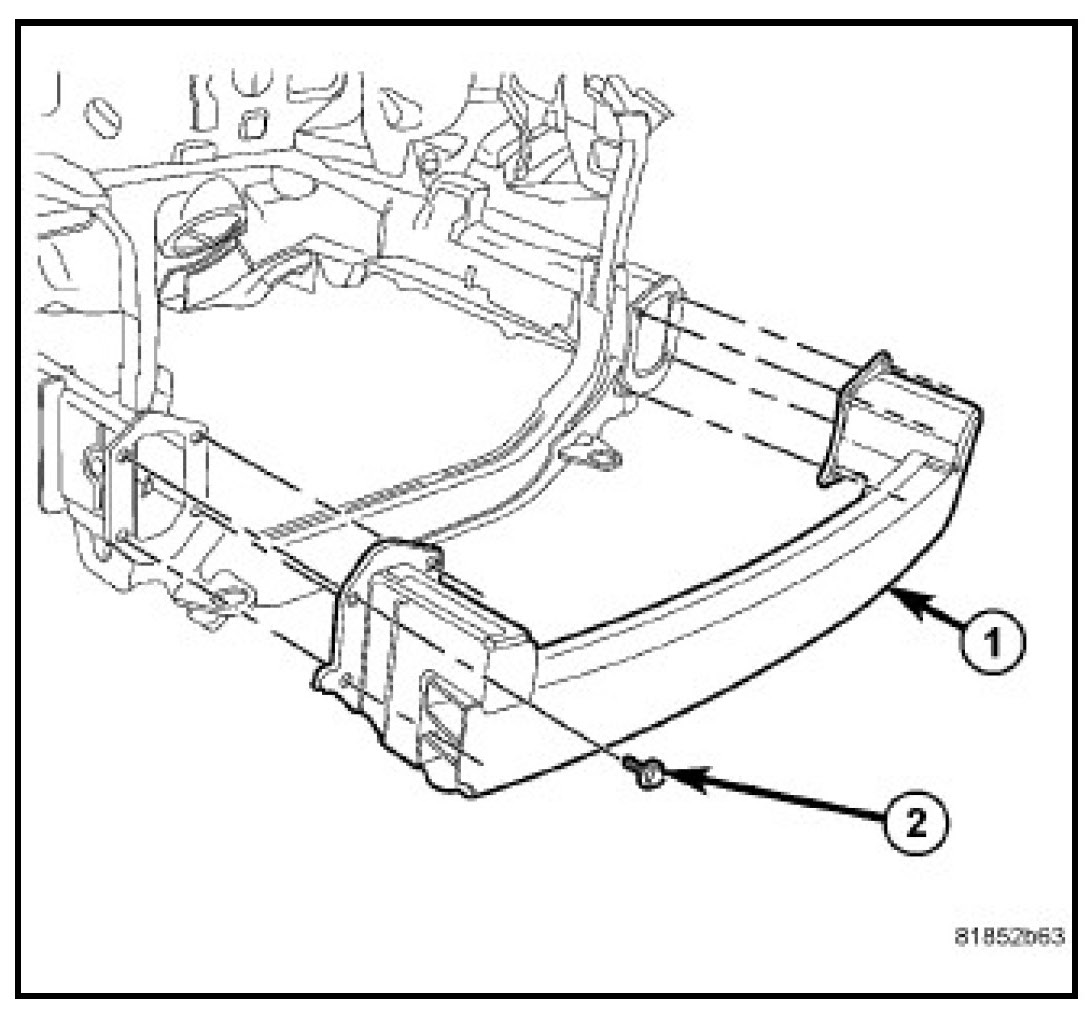 1
2
81852b63