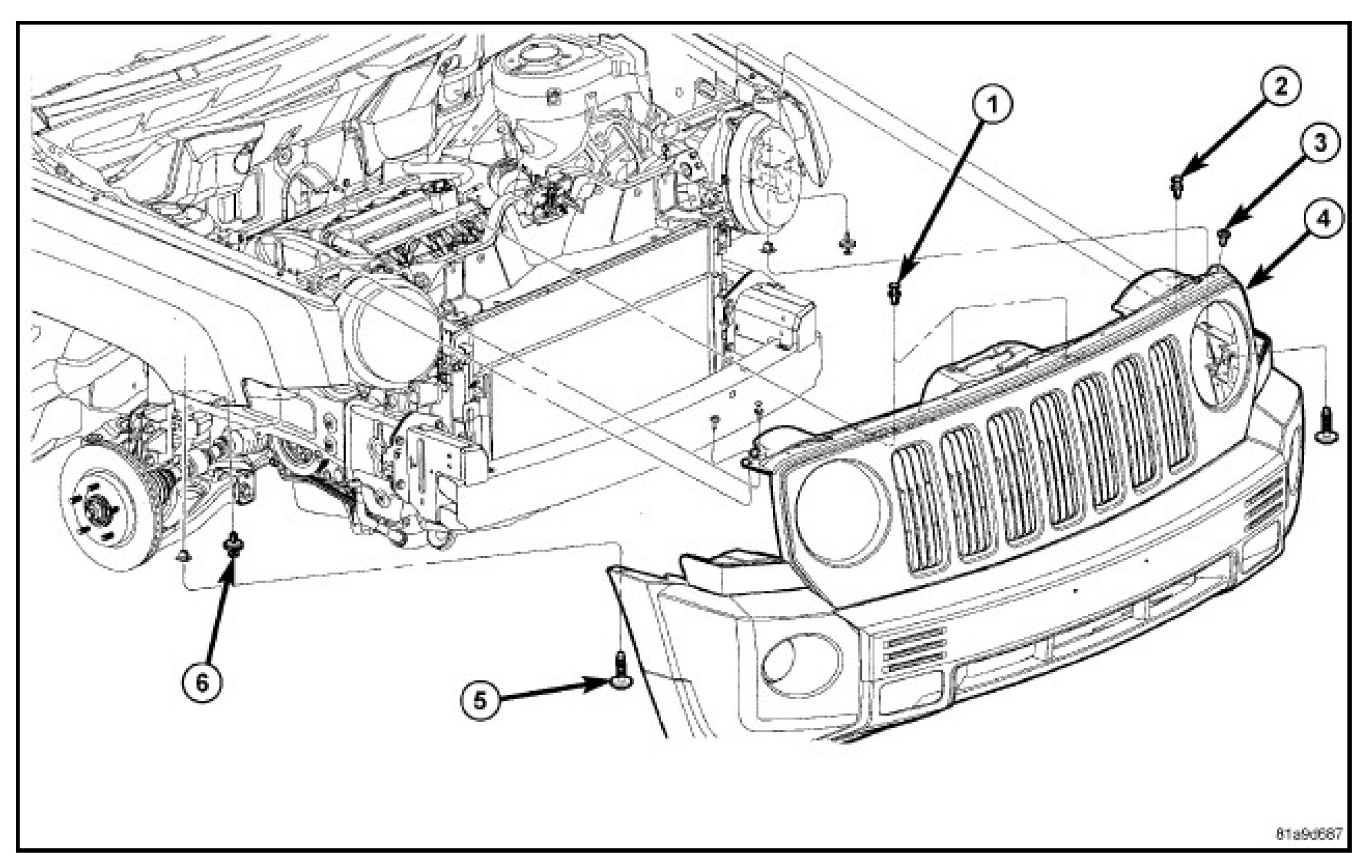 1
2
3
4
6
5
81a9d687