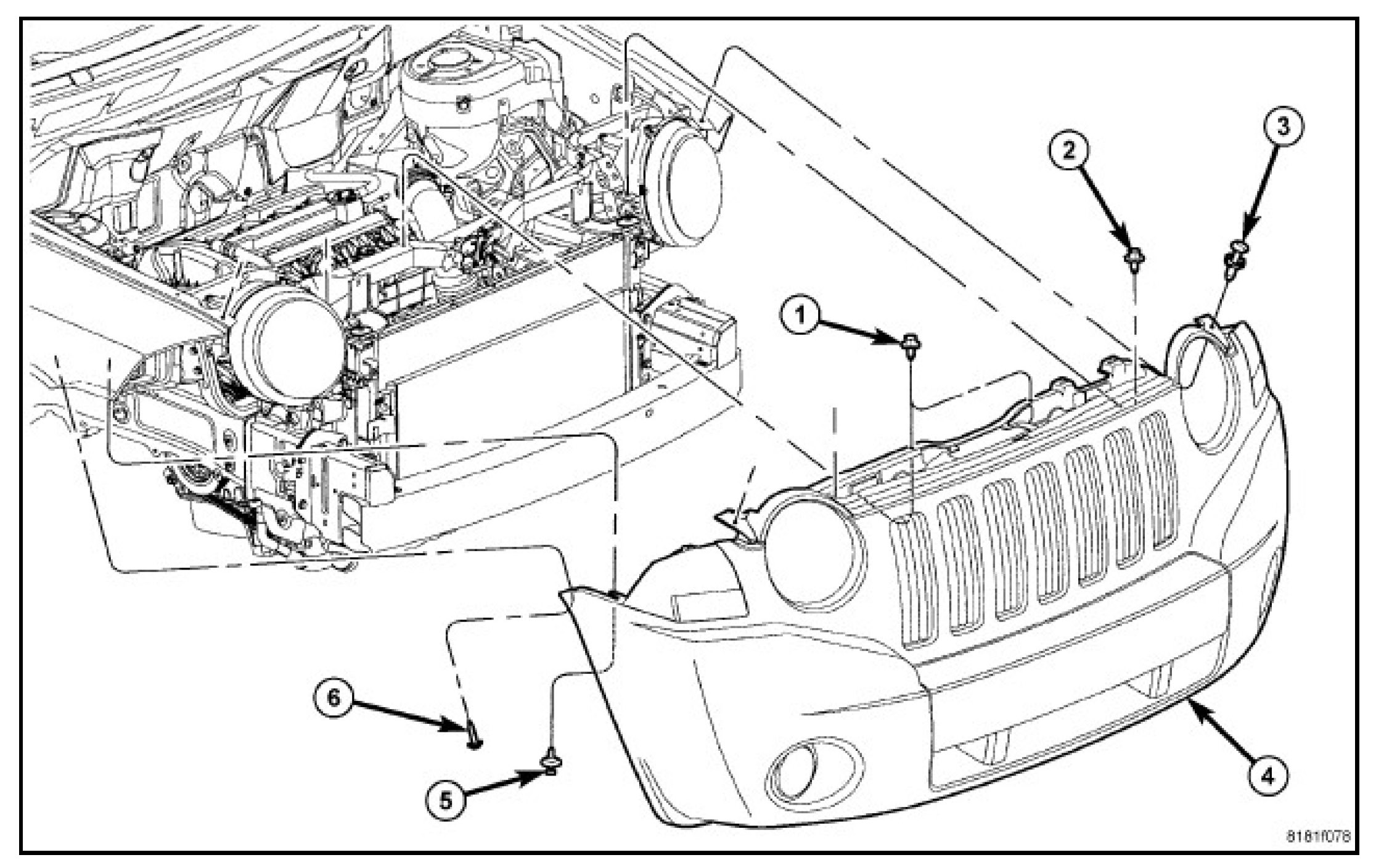 1
2
3
4
5
6
8181f078