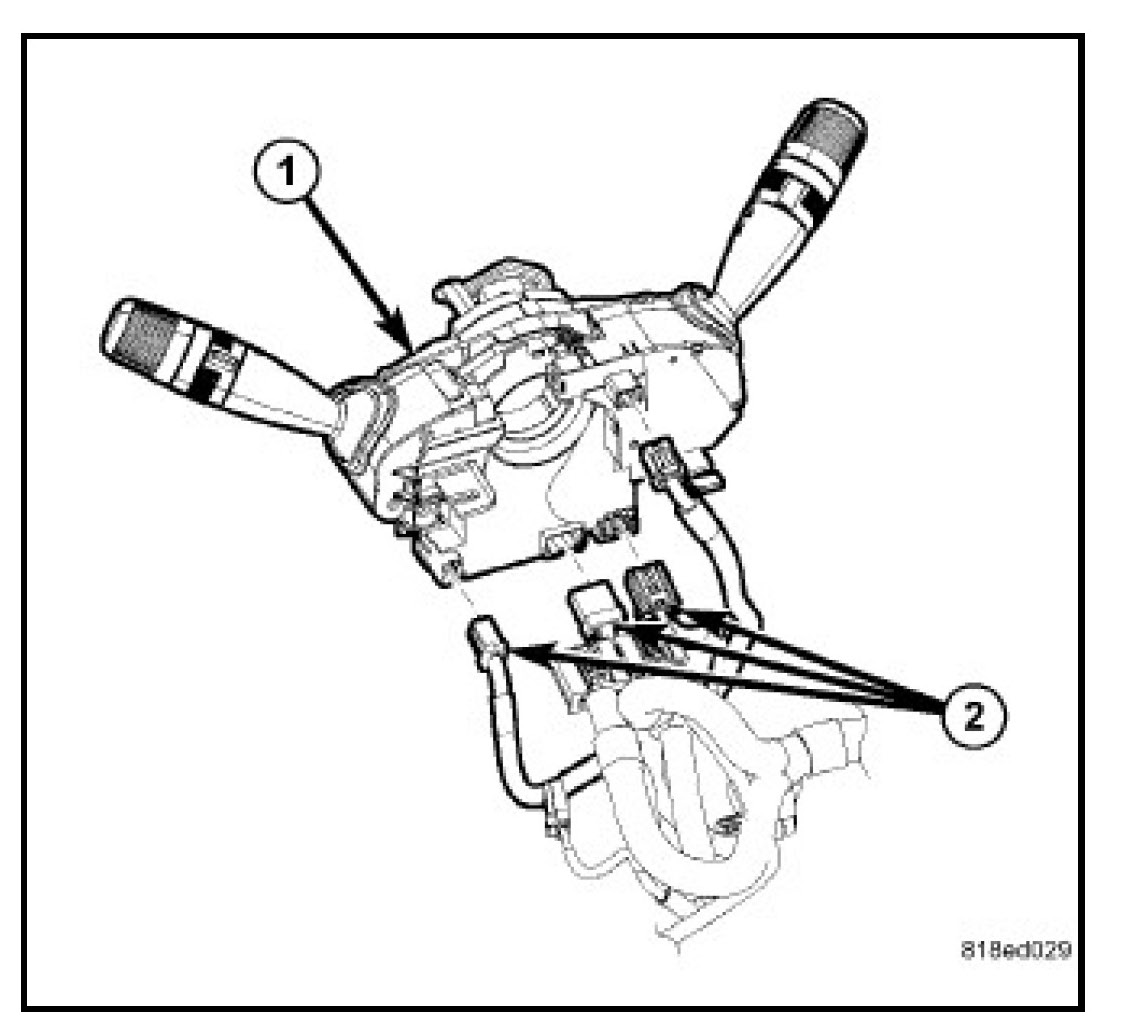 1

2

818ed029