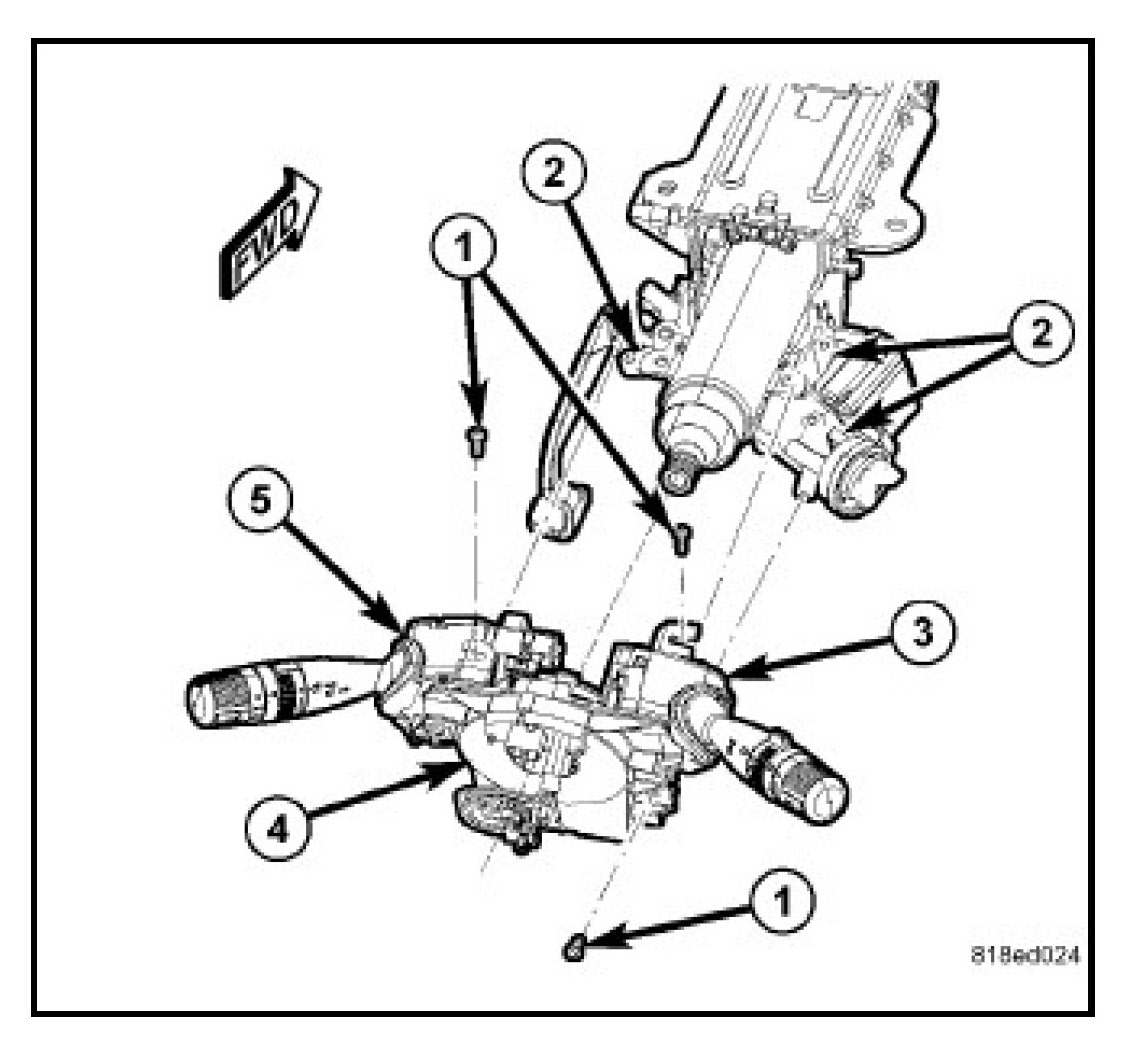 FWD

2

1

2

5

3

4

1

818ed024