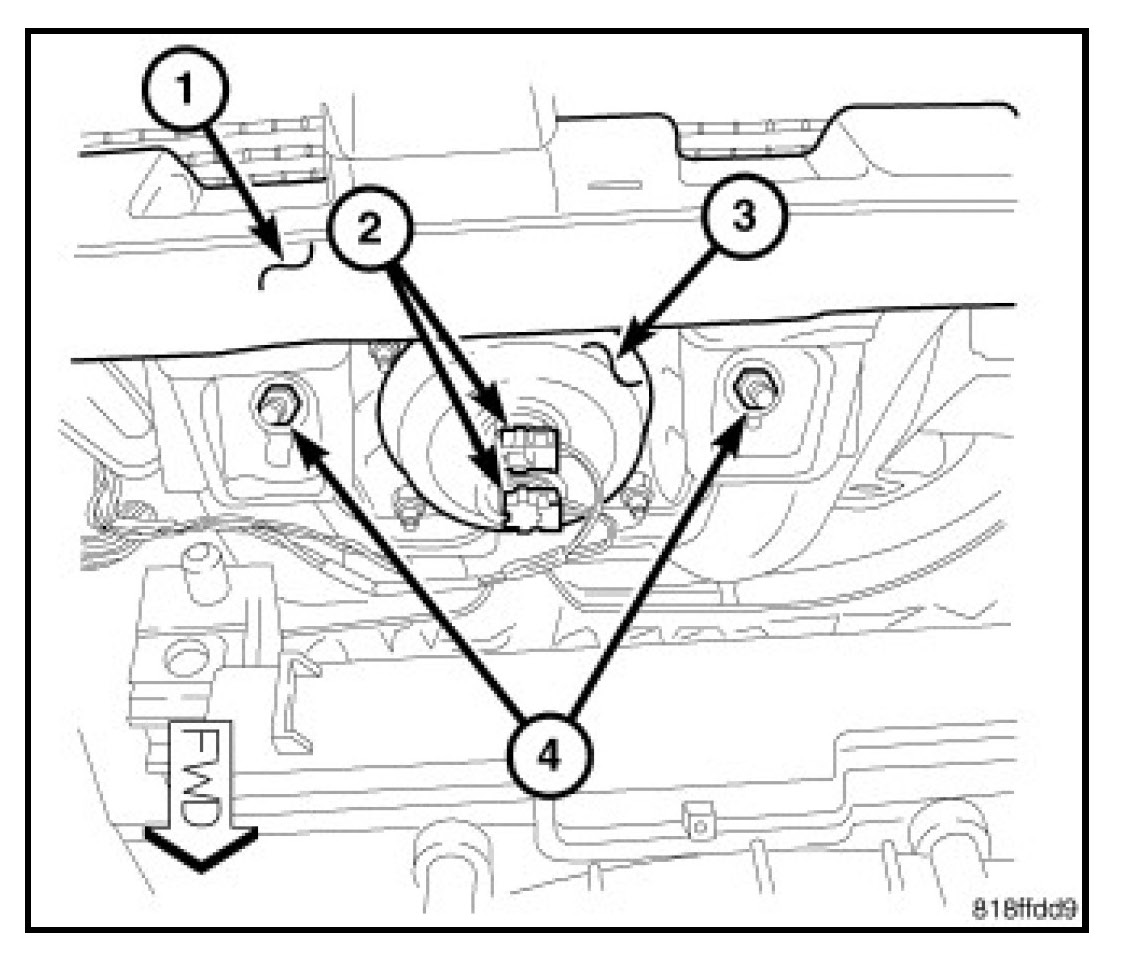 1
2
3
4
FWD
818ffdd9