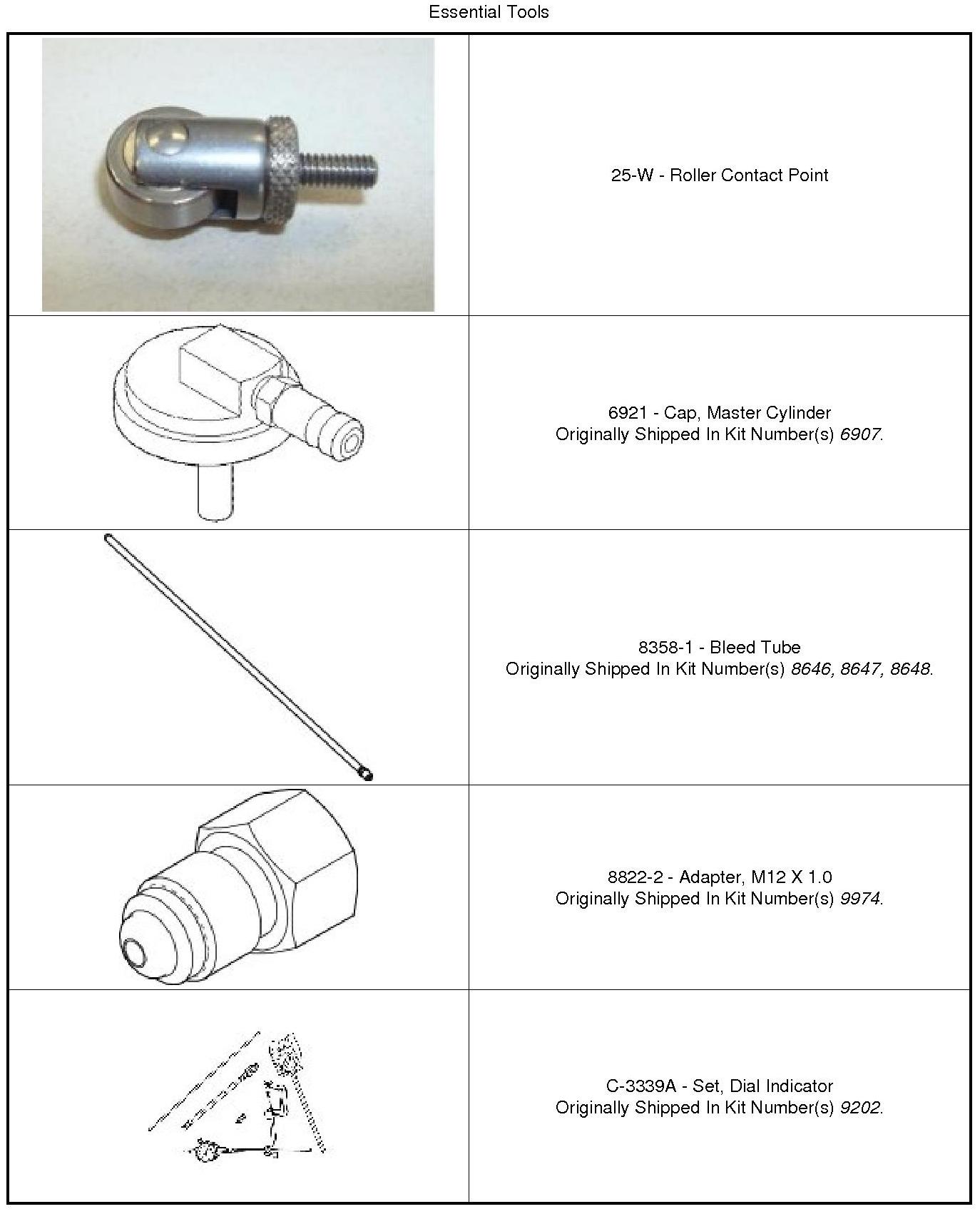 Essential Tools

| | |
|---|---|
| | 25-W - Roller Contact Point |
| | 6921 - Cap, Master Cylinder Originally Shipped In Kit Number(s) 6907. |
| | 8358-1 - Bleed Tube Originally Shipped In Kit Number(s) 8646, 8647, 8648. |
| | 8822-2 - Adapter, M12 X 1.0 Originally Shipped In Kit Number(s) 9974. |
| | C-3339A - Set, Dial Indicator Originally Shipped In Kit Number(s) 9202. |