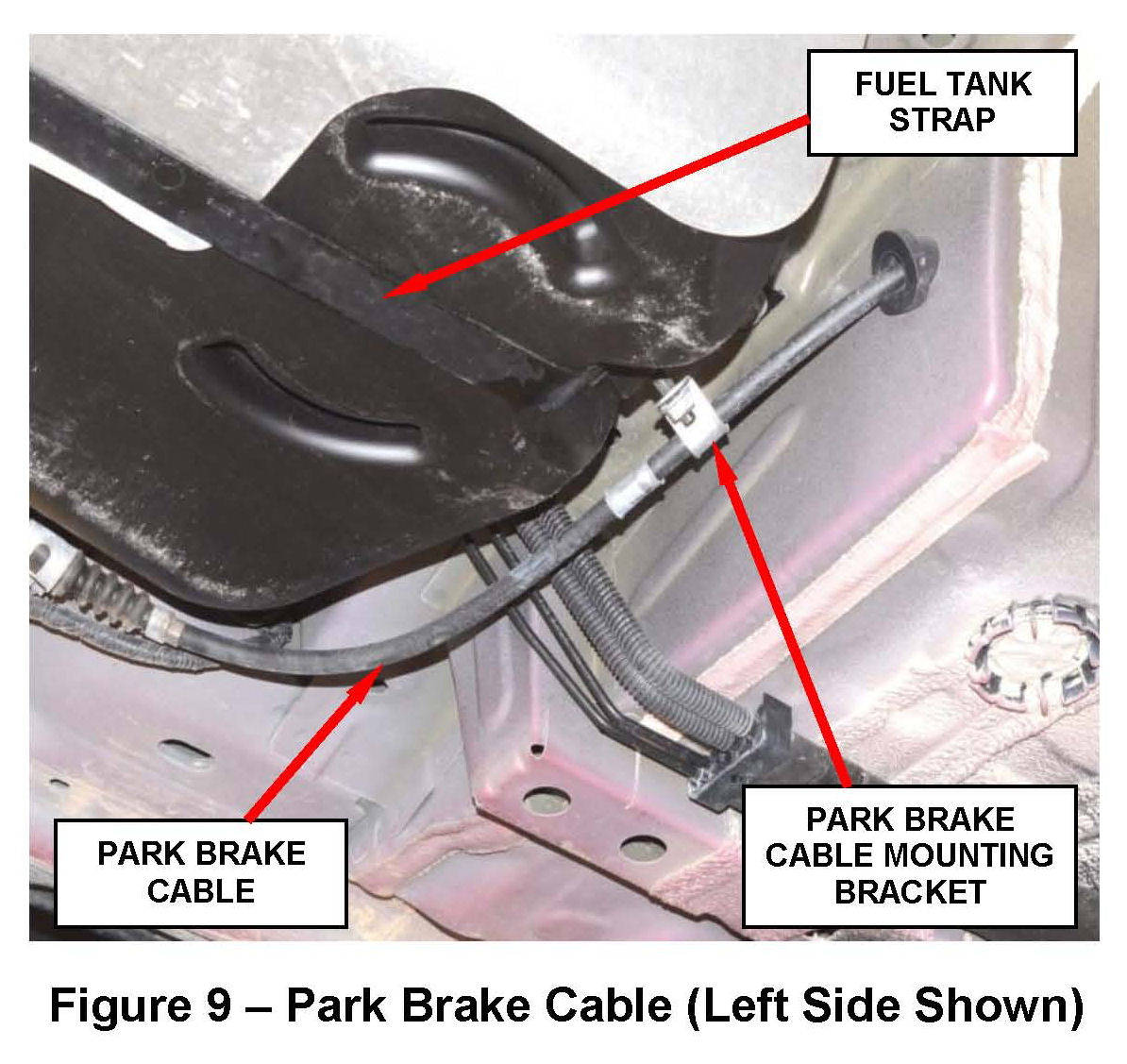 FUEL TANK STRAP

PARK BRAKE CABLE

PARK BRAKE CABLE MOUNTING BRACKET

Figure 9 – Park Brake Cable (Left Side Shown)