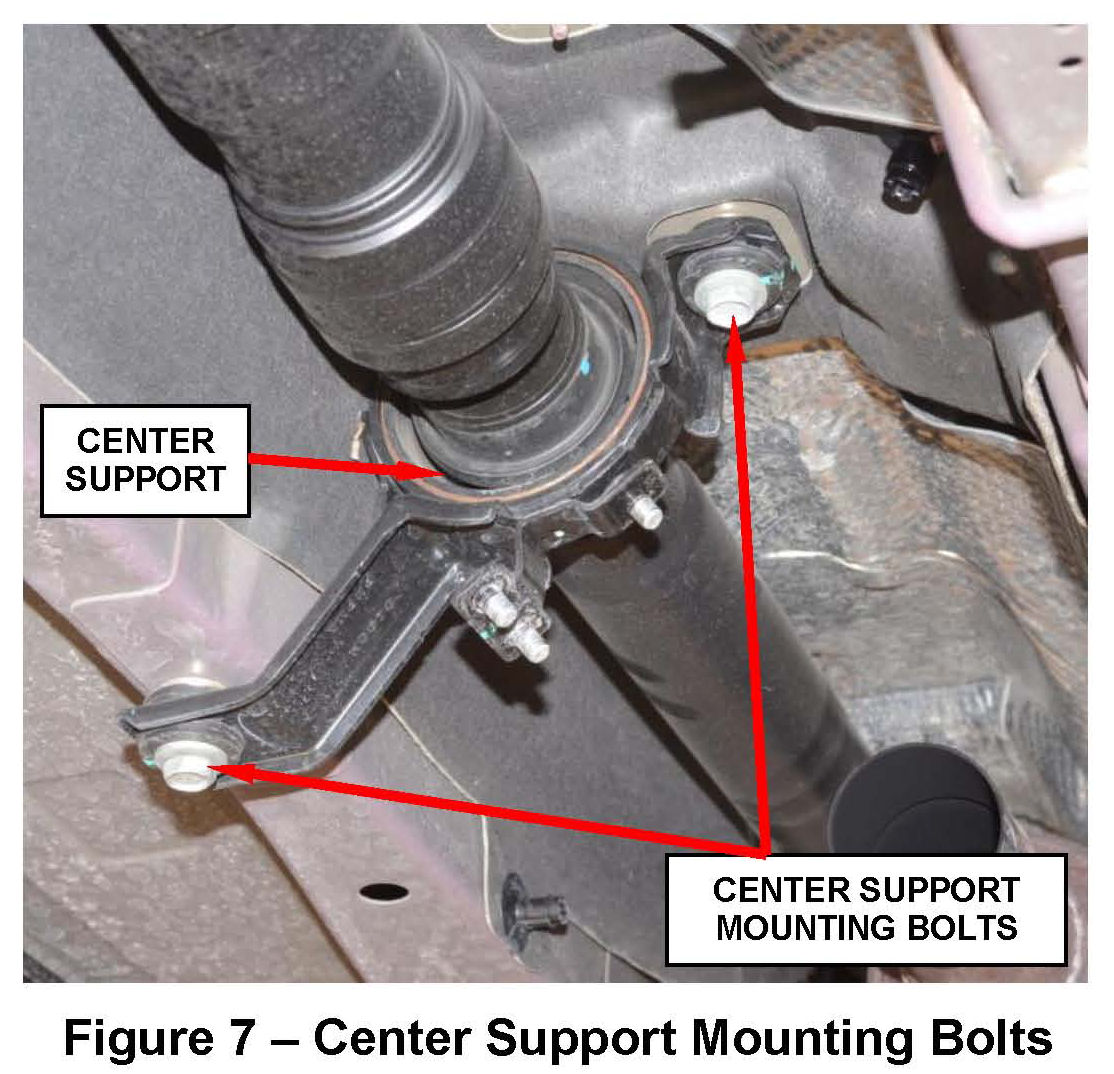 CENTER SUPPORT

CENTER SUPPORT MOUNTING BOLTS

Figure 7 – Center Support Mounting Bolts