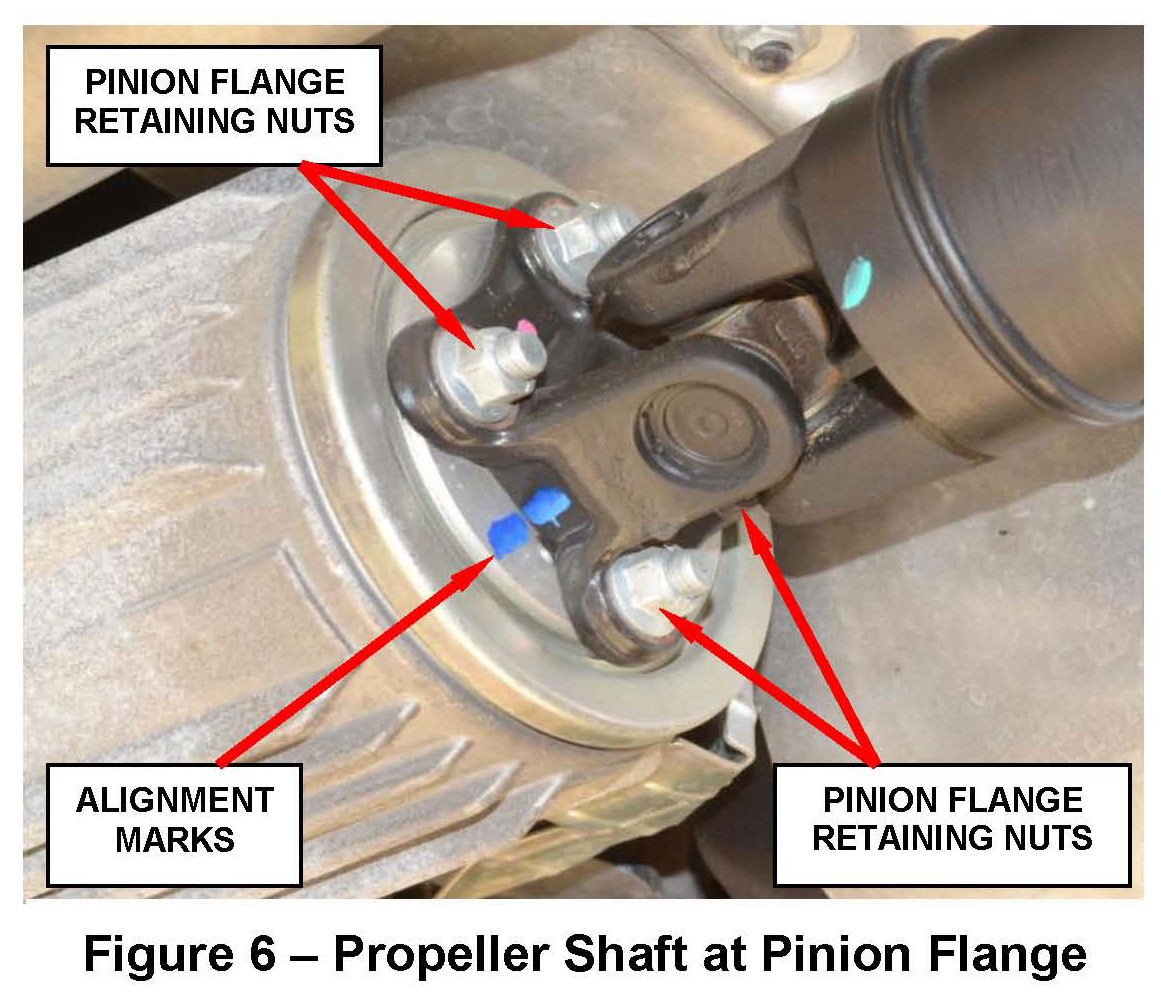 PINION FLANGE RETAINING NUTS

ALIGNMENT MARKS

PINION FLANGE RETAINING NUTS

Figure 6 – Propeller Shaft at Pinion Flange