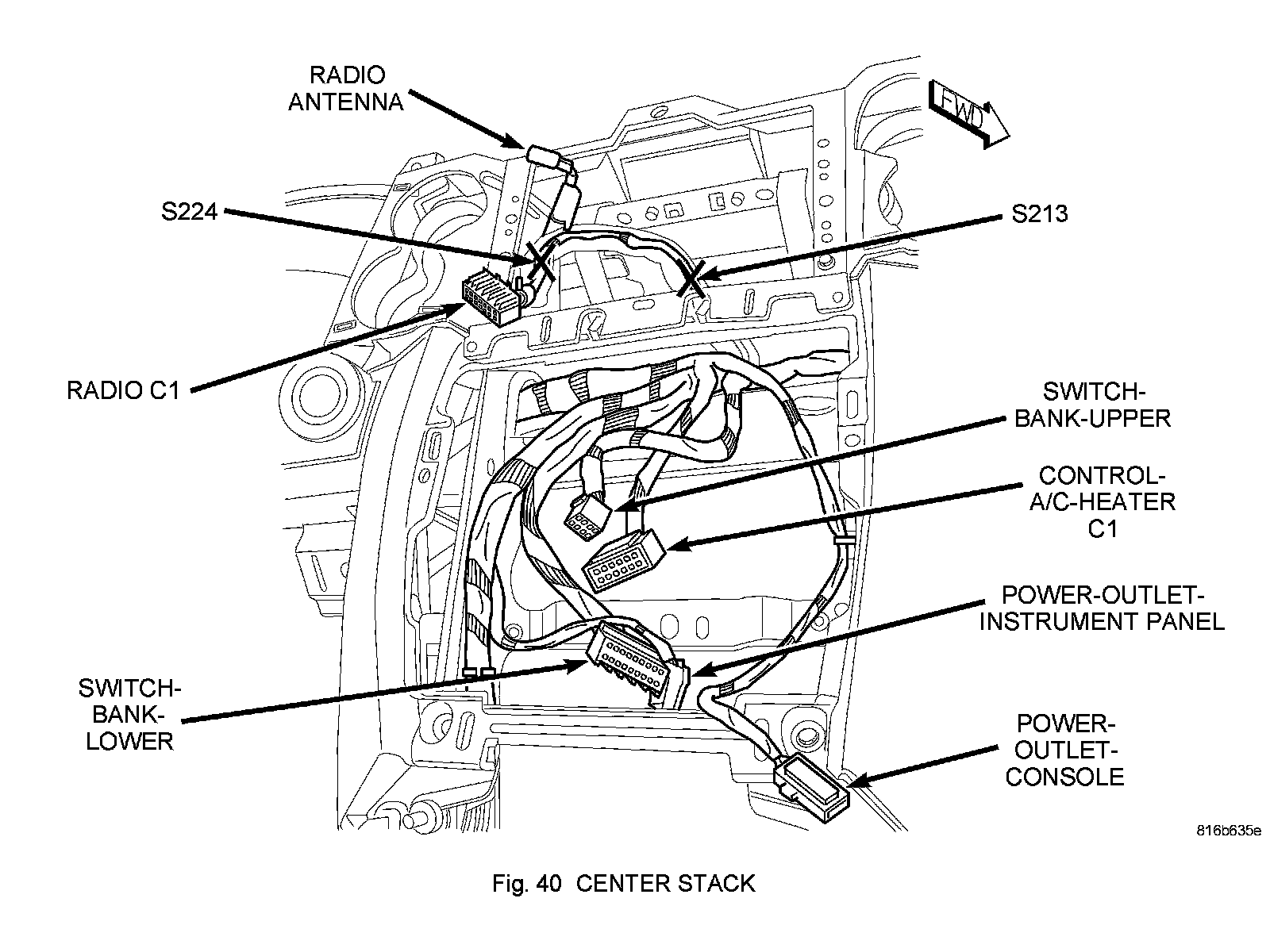 RADIO ANTENNA

FWD

S224

S213

RADIO C1

SWITCH-BANK-UPPER

CONTROL-A/C-HEATER C1

POWER-OUTLET-INSTRUMENT PANEL

SWITCH-BANK-LOWER

POWER-OUTLET-CONSOLE

816b635e

Fig. 40 CENTER STACK