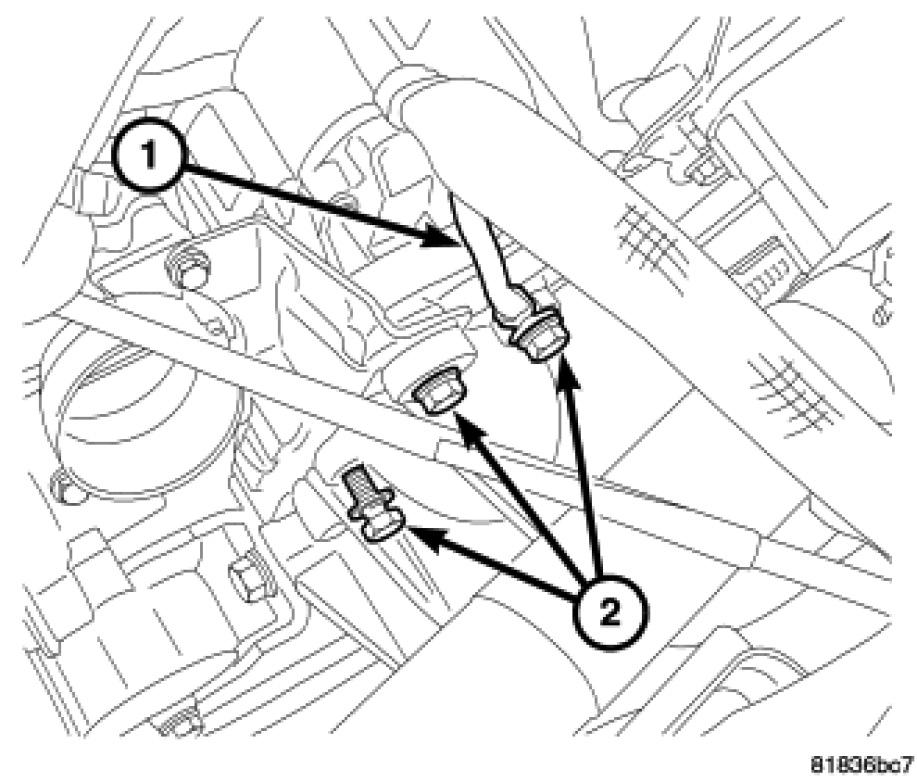 1

2

81836bc7