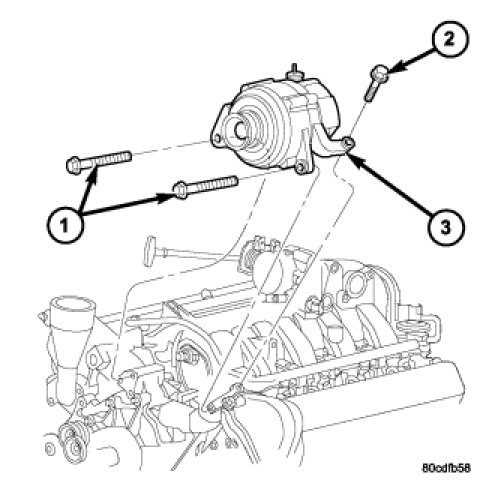 2

1

3

80cdfb58