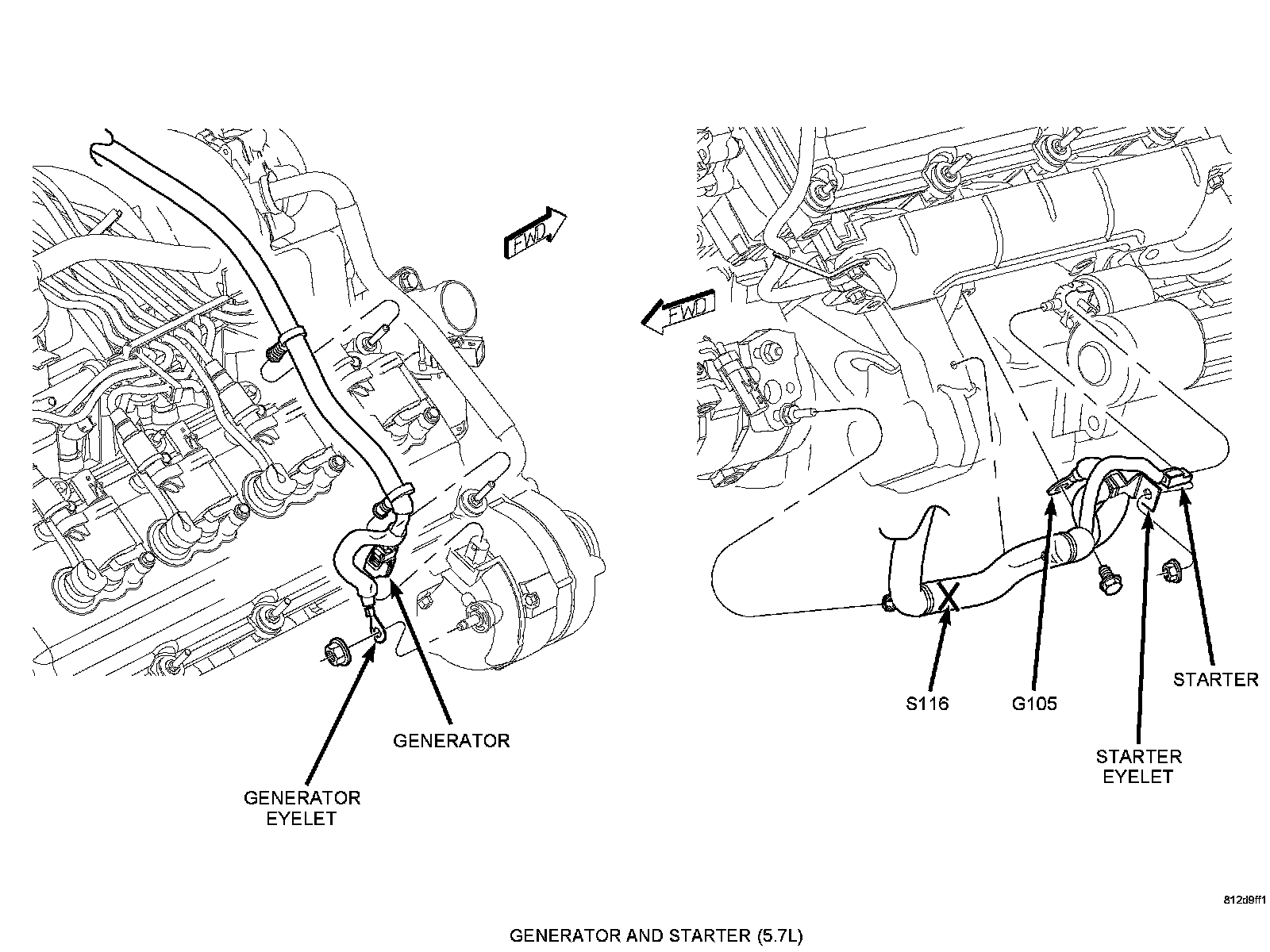 FWD

FWD

GENERATOR

GENERATOR EYELET

S116

G105

STARTER

STARTER EYELET

812d9ff1

GENERATOR AND STARTER (5.7L)