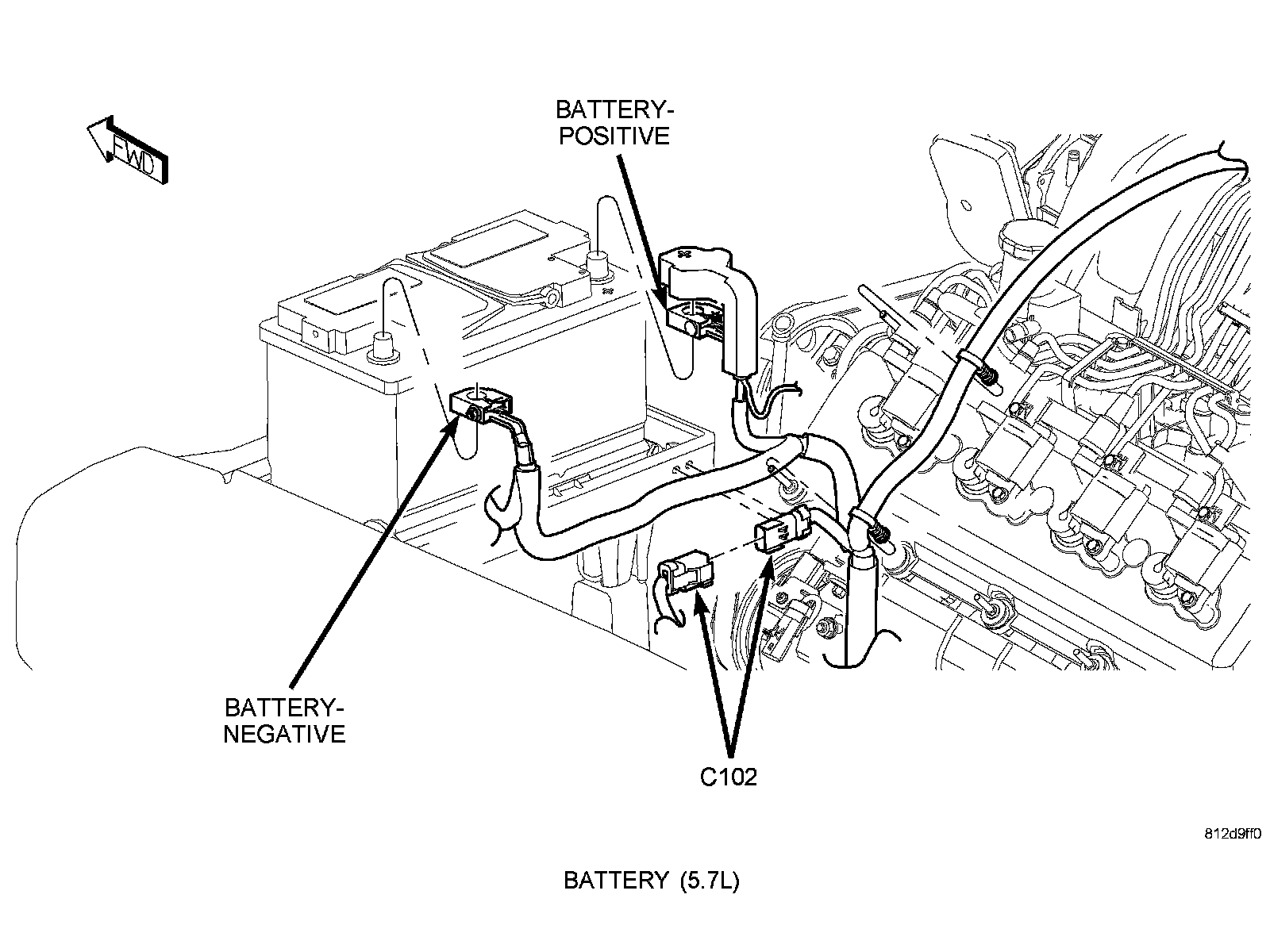 FWD

BATTERY-POSITIVE

BATTERY-NEGATIVE

C102

812d9ff0

BATTERY (5.7L)