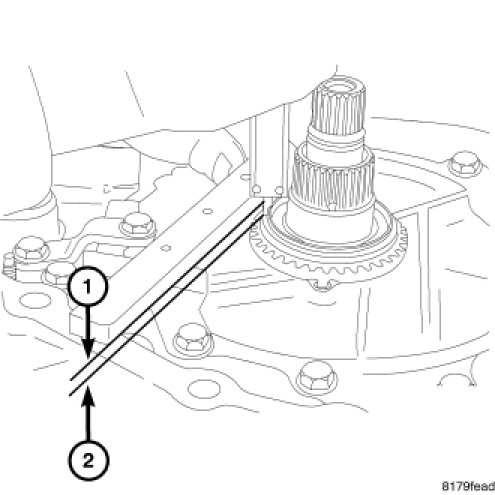 1
2
8179fead