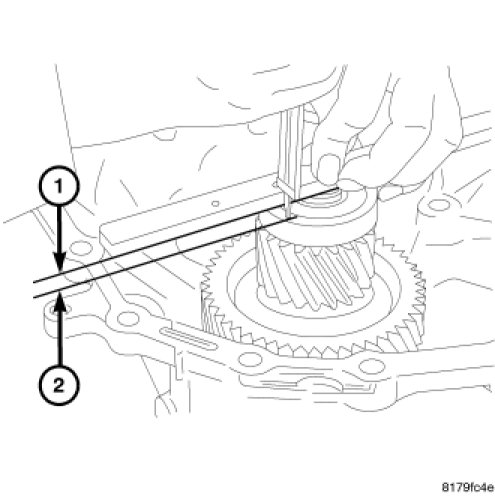 1

2

8179fc4e