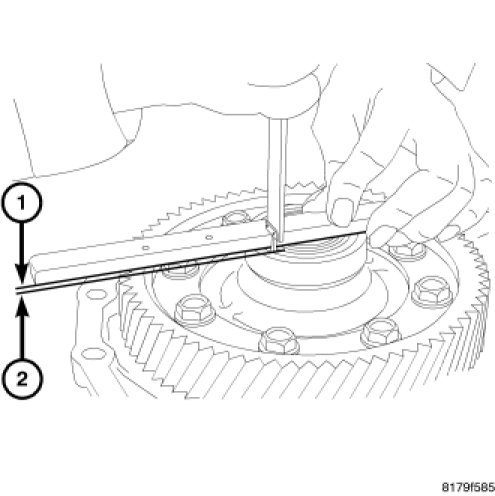 1

2

8179f585