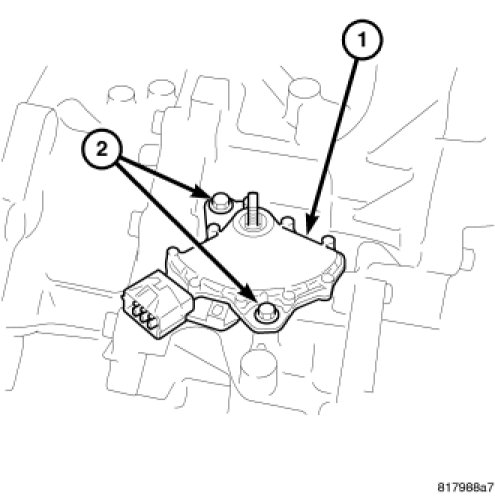 1

2

817988a7